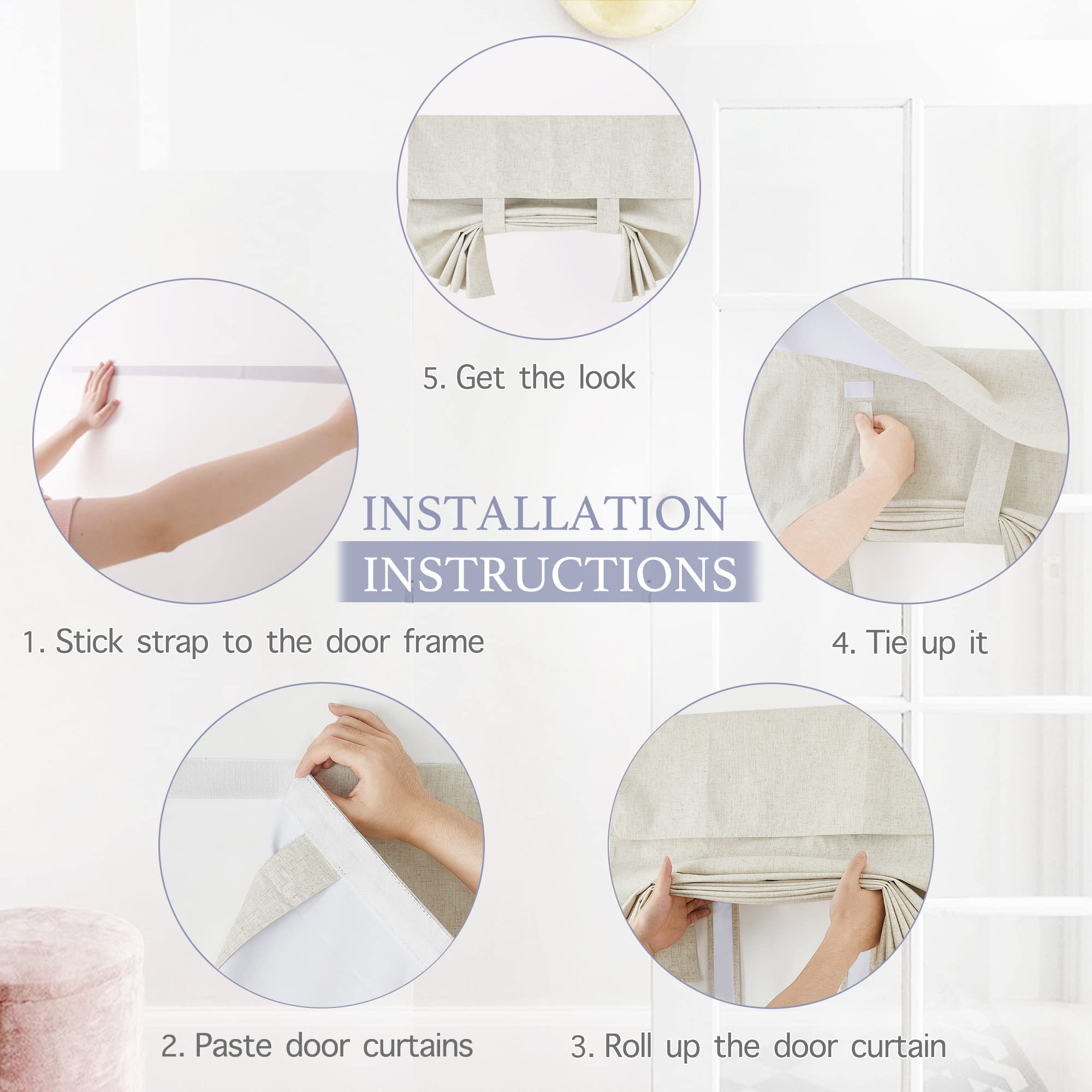 5. Get the look

INSTALLATION
INSTRUCTIONS

1. Stick strap to the door frame

4. Tie up it

2. Paste door curtains

3. Roll up the door curtain