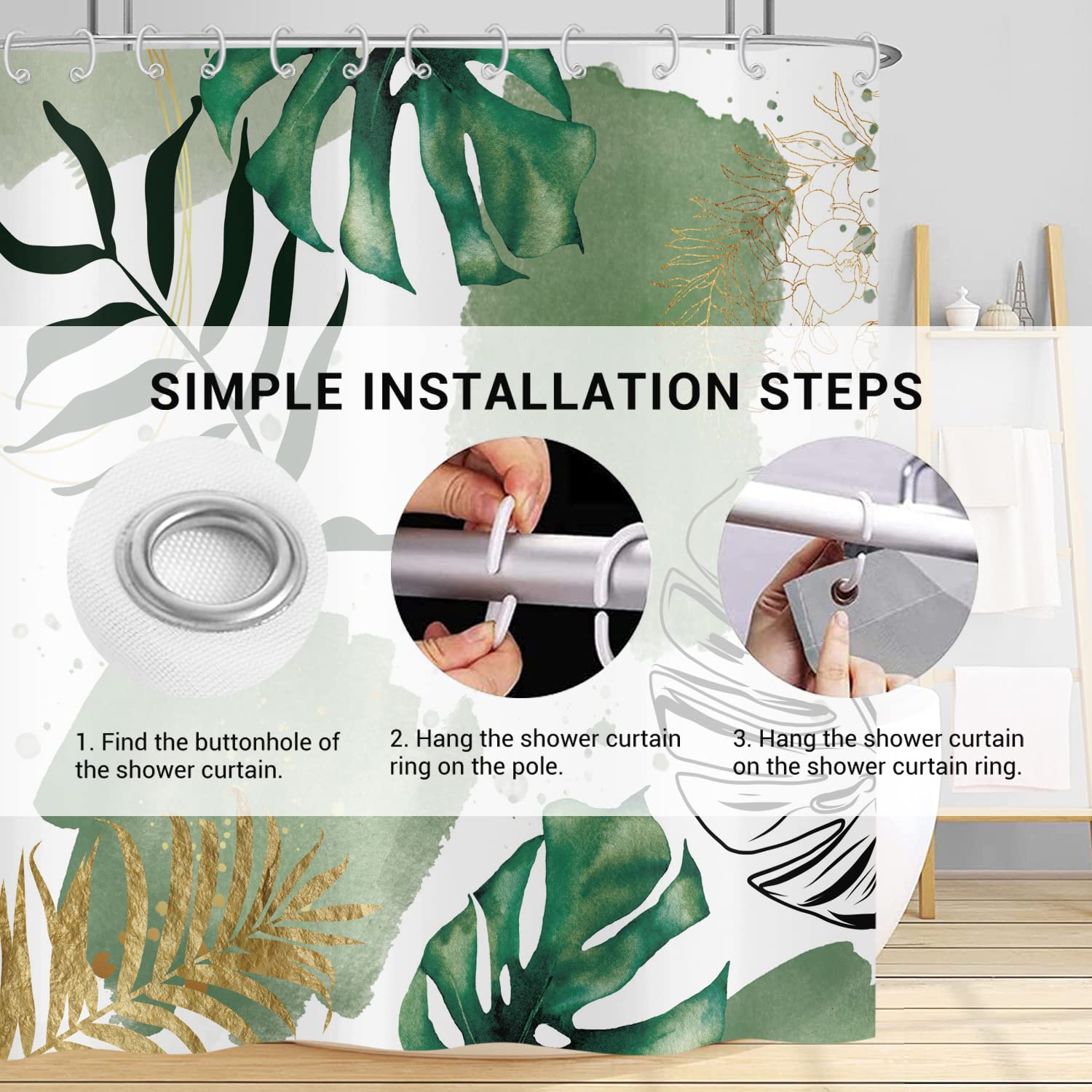 SIMPLE INSTALLATION STEPS

1. Find the buttonhole of the shower curtain.

2. Hang the shower curtain ring on the pole.

3. Hang the shower curtain on the shower curtain ring.