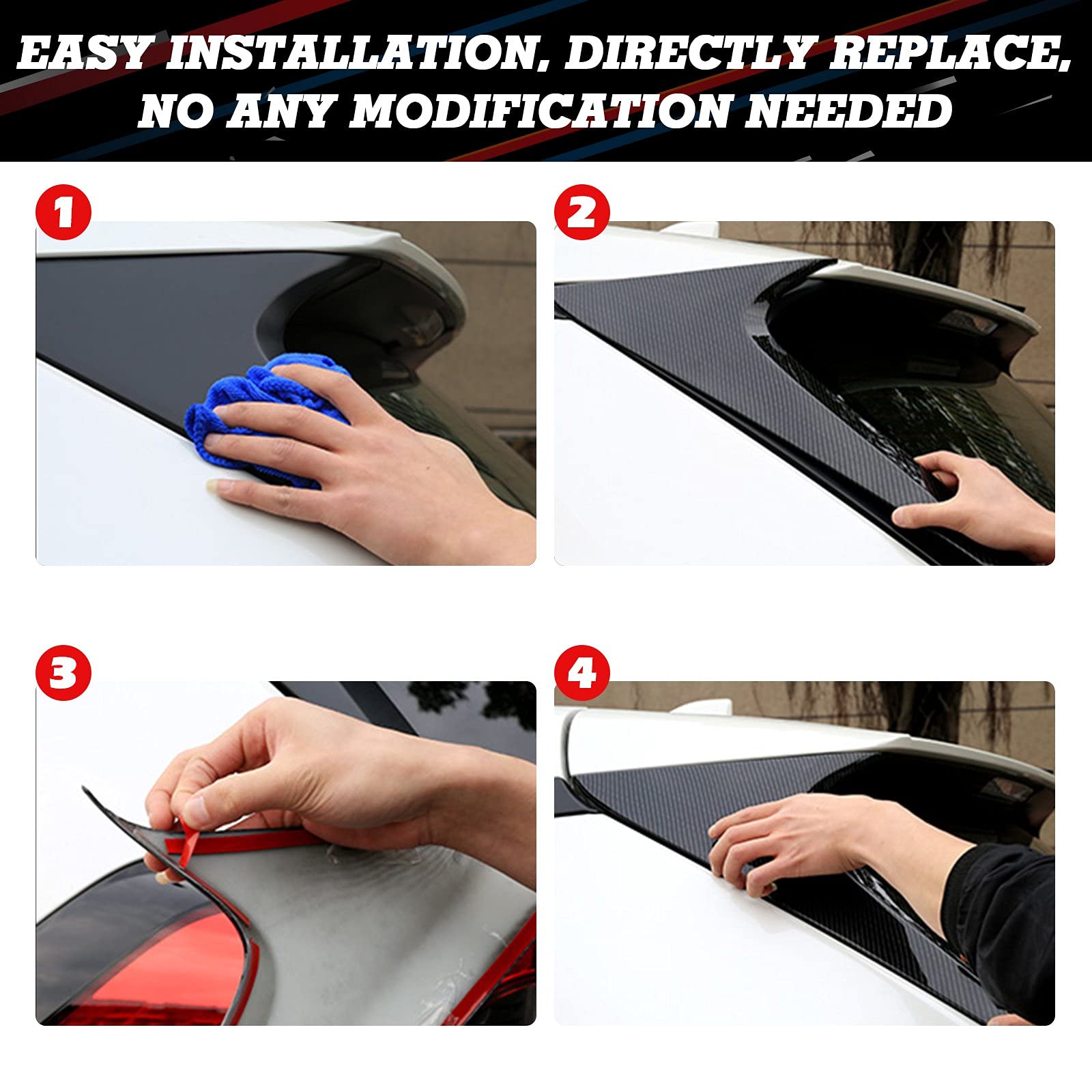 EASY INSTALLATION, DIRECTLY REPLACE, NO ANY MODIFICATION NEEDED

1

2

3

4