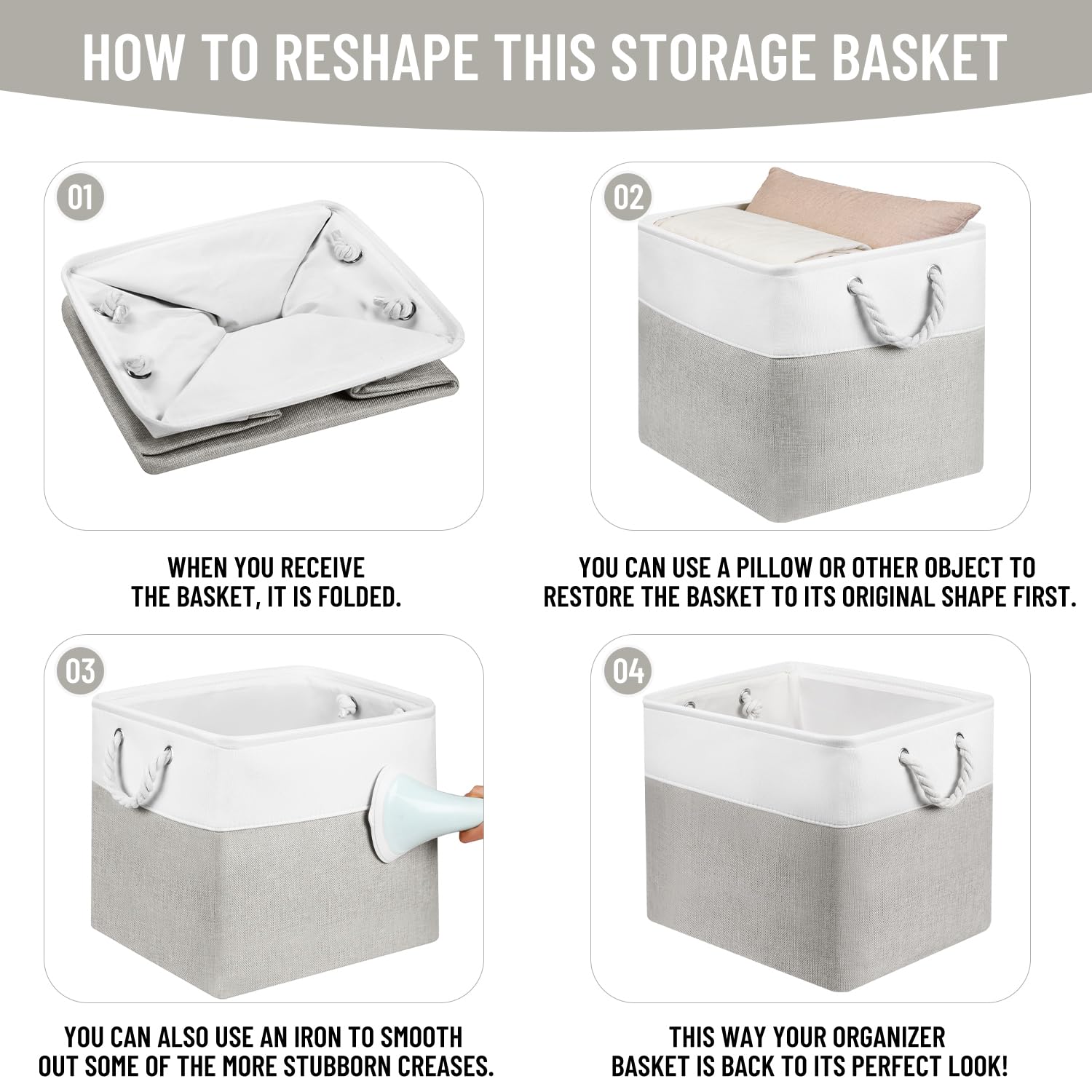 HOW TO RESHAPE THIS STORAGE BASKET

01

WHEN YOU RECEIVE THE BASKET, IT IS FOLDED.

02

YOU CAN USE A PILLOW OR OTHER OBJECT TO RESTORE THE BASKET TO ITS ORIGINAL SHAPE FIRST.

03

YOU CAN ALSO USE AN IRON TO SMOOTH OUT SOME OF THE MORE STUBBORN CREASES.

04

THIS WAY YOUR ORGANIZER BASKET IS BACK TO ITS PERFECT LOOK!