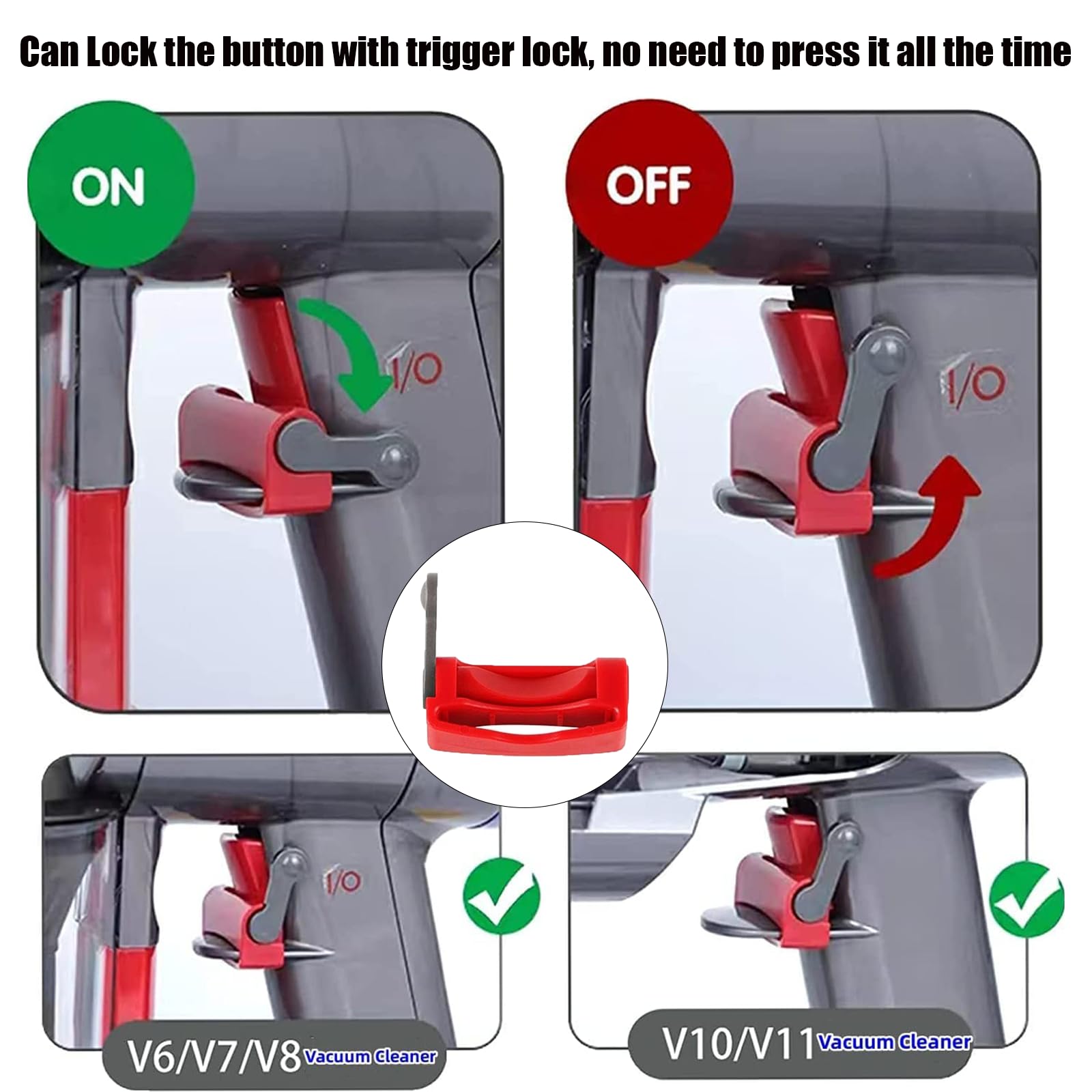 Can Lock the button with trigger lock, no need to press it all the time

ON

I/O

OFF

I/O

I/O

V6/V7/V8 Vacuum Cleaner

V10/V11 Vacuum Cleaner