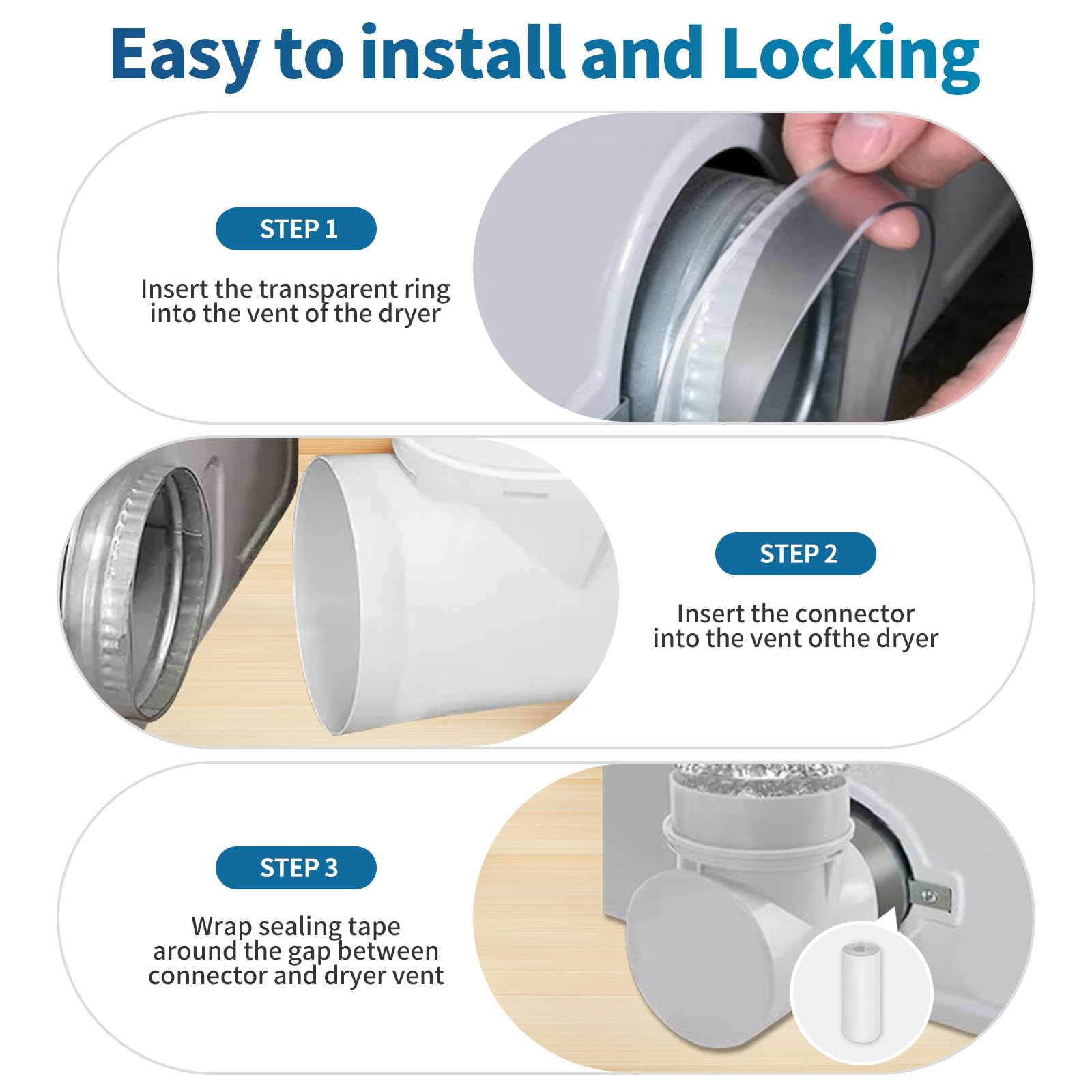 Easy to install and Locking

STEP 1

Insert the transparent ring into the vent of the dryer

STEP 2

Insert the connector into the vent ofthe dryer

STEP 3

Wrap sealing tape around the gap between connector and dryer vent