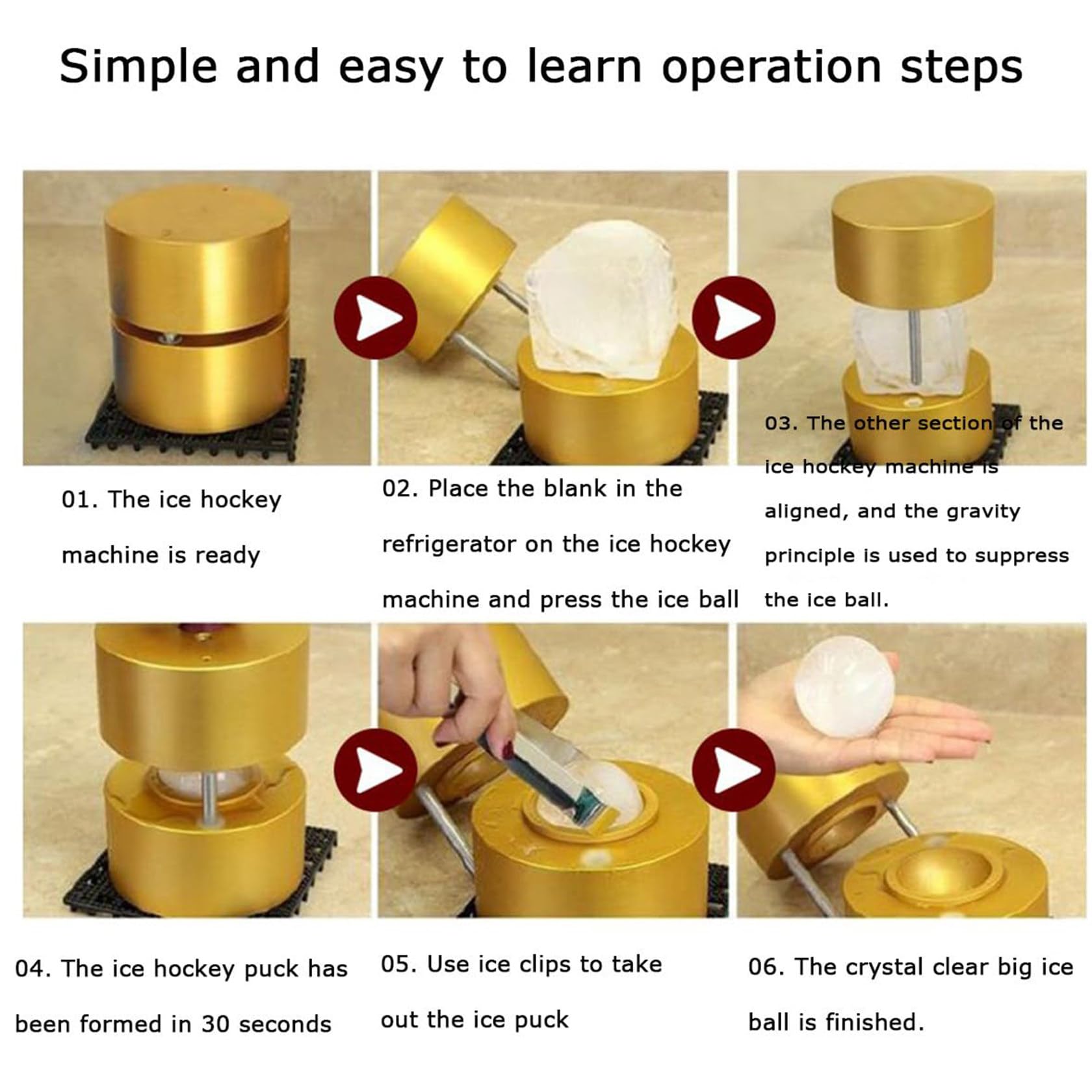 Simple and easy to learn operation steps

01. The ice hockey machine is ready

02. Place the blank in the refrigerator on the ice hockey machine and press the ice ball

03. The other section of the ice hockey machine is aligned, and the gravity principle is used to suppress the ice ball.

04. The ice hockey puck has been formed in 30 seconds

05. Use ice clips to take out the ice puck

06. The crystal clear big ice ball is finished.