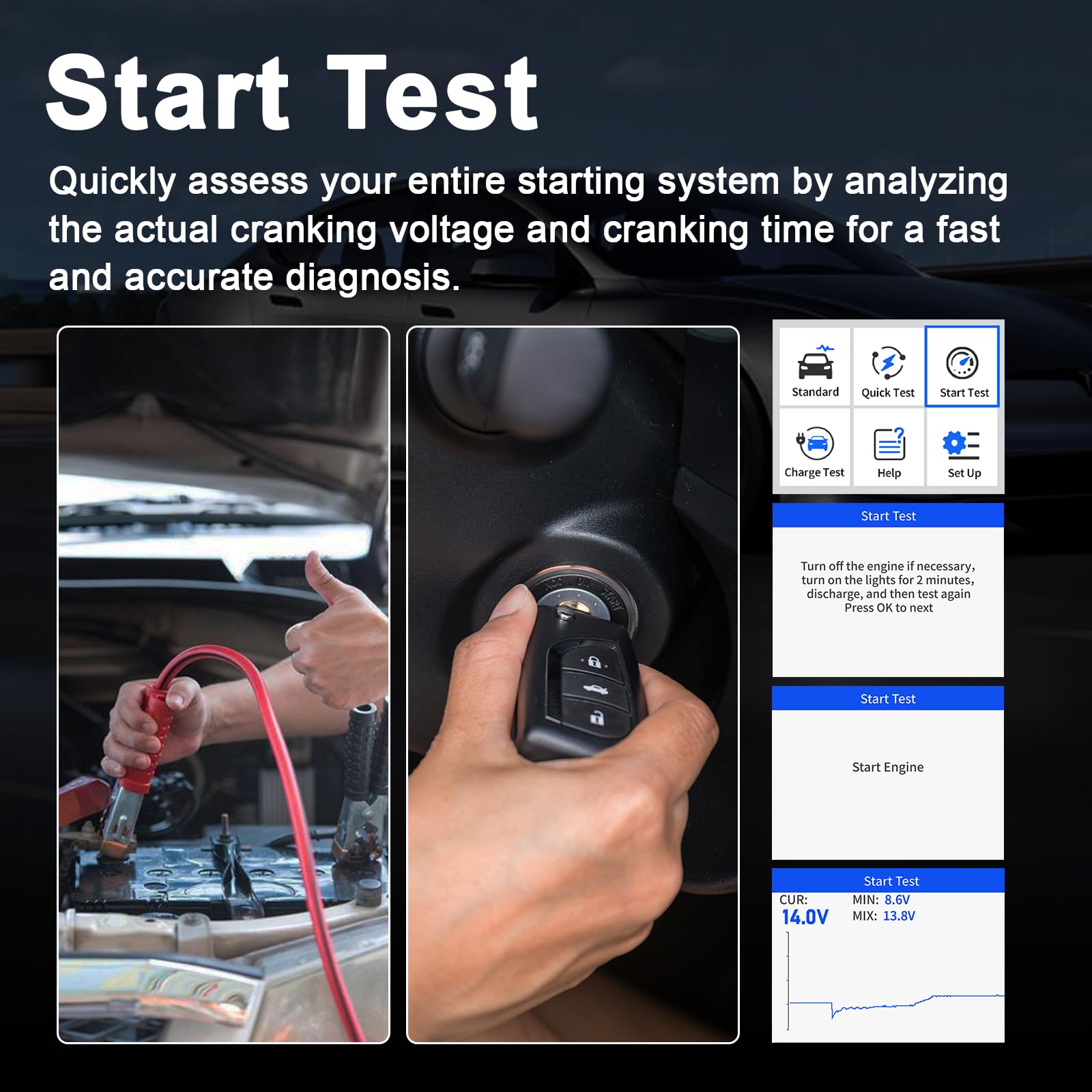 Start Test

Quickly assess your entire starting system by analyzing the actual cranking voltage and cranking time for a fast and accurate diagnosis.

Standard
Quick Test
Start Test
Charge Test
Help
Set Up

Start Test

Turn off the engine if necessary, turn on the lights for 2 minutes, discharge, and then test again
Press OK to next

Start Test

Start Engine

Start Test

CUR:
14.0V
MIN: 8.6V
MIX: 13.8V