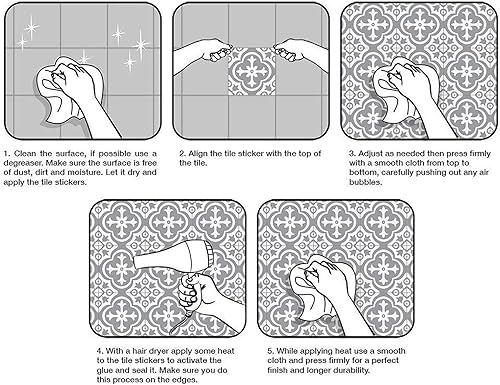 1. Clean the surface, if possible use a degreaser. Make sure the surface is free of dust, dirt and moisture. Let it dry and apply the tile stickers.

2. Align the tile sticker with the top of the tile.

3. Adjust as needed then press firmly with a smooth cloth from top to bottom, carefully pushing out any air bubbles.

4. With a hair dryer apply some heat to the tile stickers to activate the glue and seal it. Make sure you do this process on the edges.

5. While applying heat use a smooth cloth and press firmly for a perfect finish and longer durability.