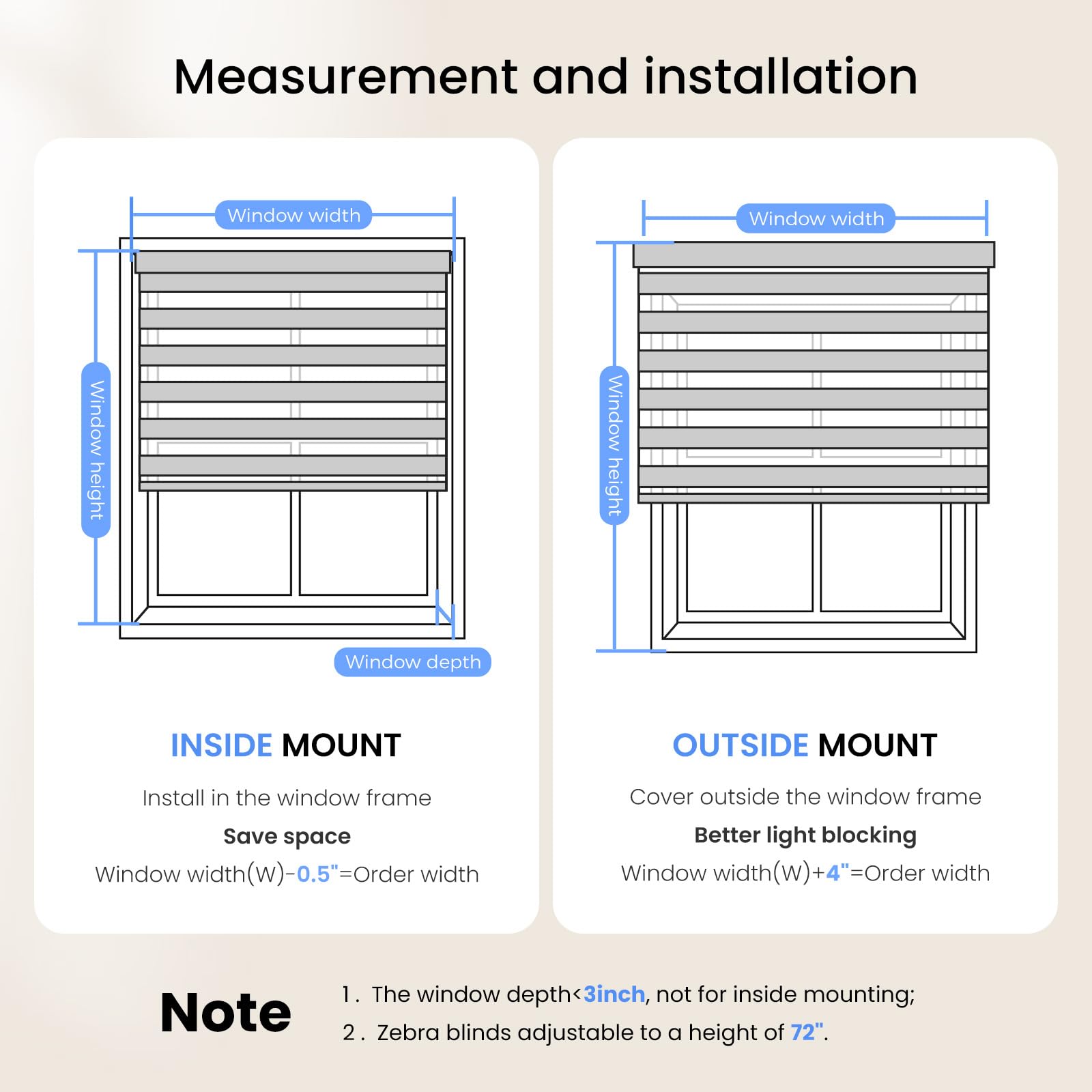 Measurement and installation

Window width

Window height

Window depth

INSIDE MOUNT

Install in the window frame

Save space

Window width(W)-0.5"=Order width

Window width

Window height

OUTSIDE MOUNT

Cover outside the window frame

Better light blocking

Window width(W)+4"=Order width

Note

1. The window depth<3inch, not for inside mounting;

2. Zebra blinds adjustable to a height of 72".