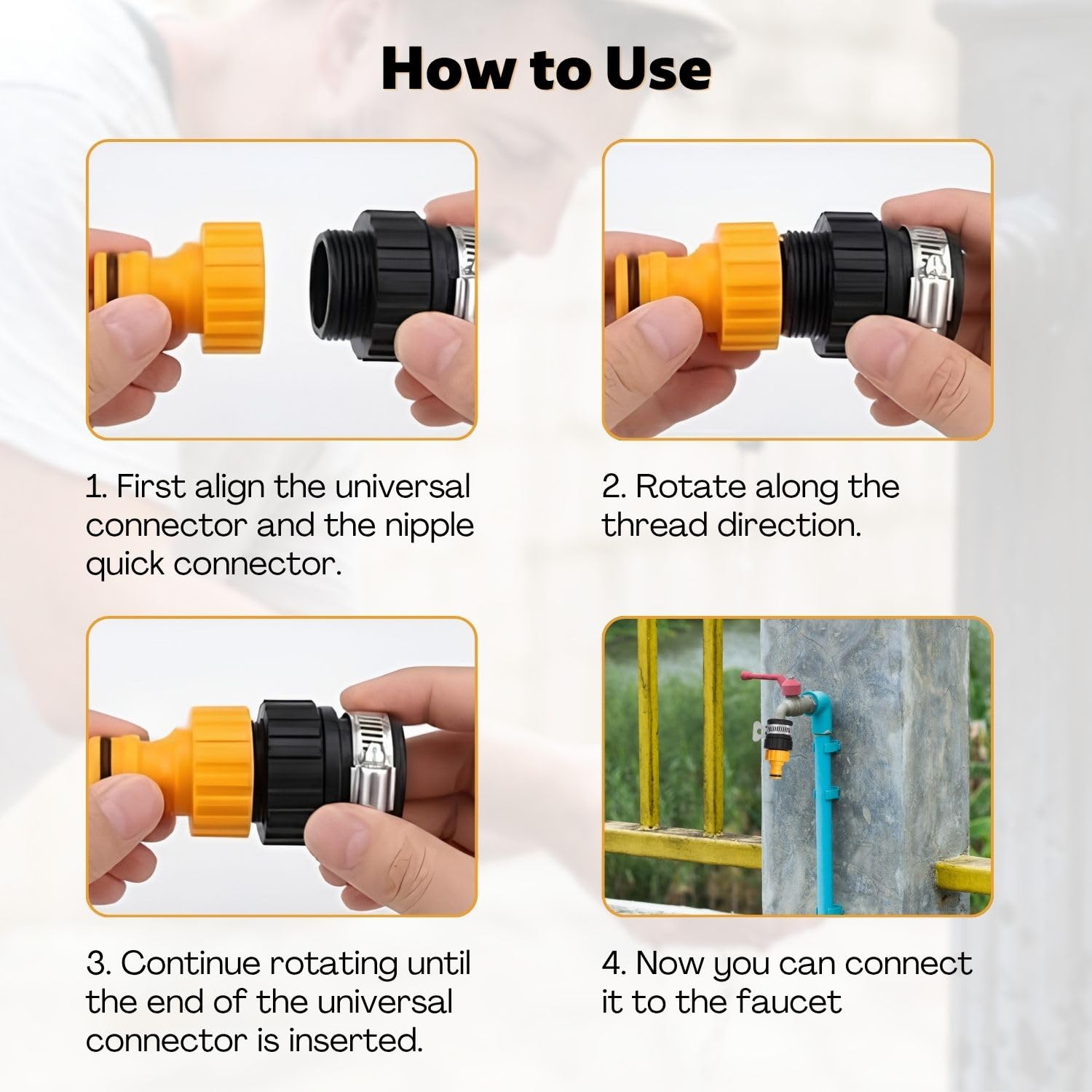 How to Use

1. First align the universal connector and the nipple quick connector.

2. Rotate along the thread direction.

3. Continue rotating until the end of the universal connector is inserted.

4. Now you can connect it to the faucet