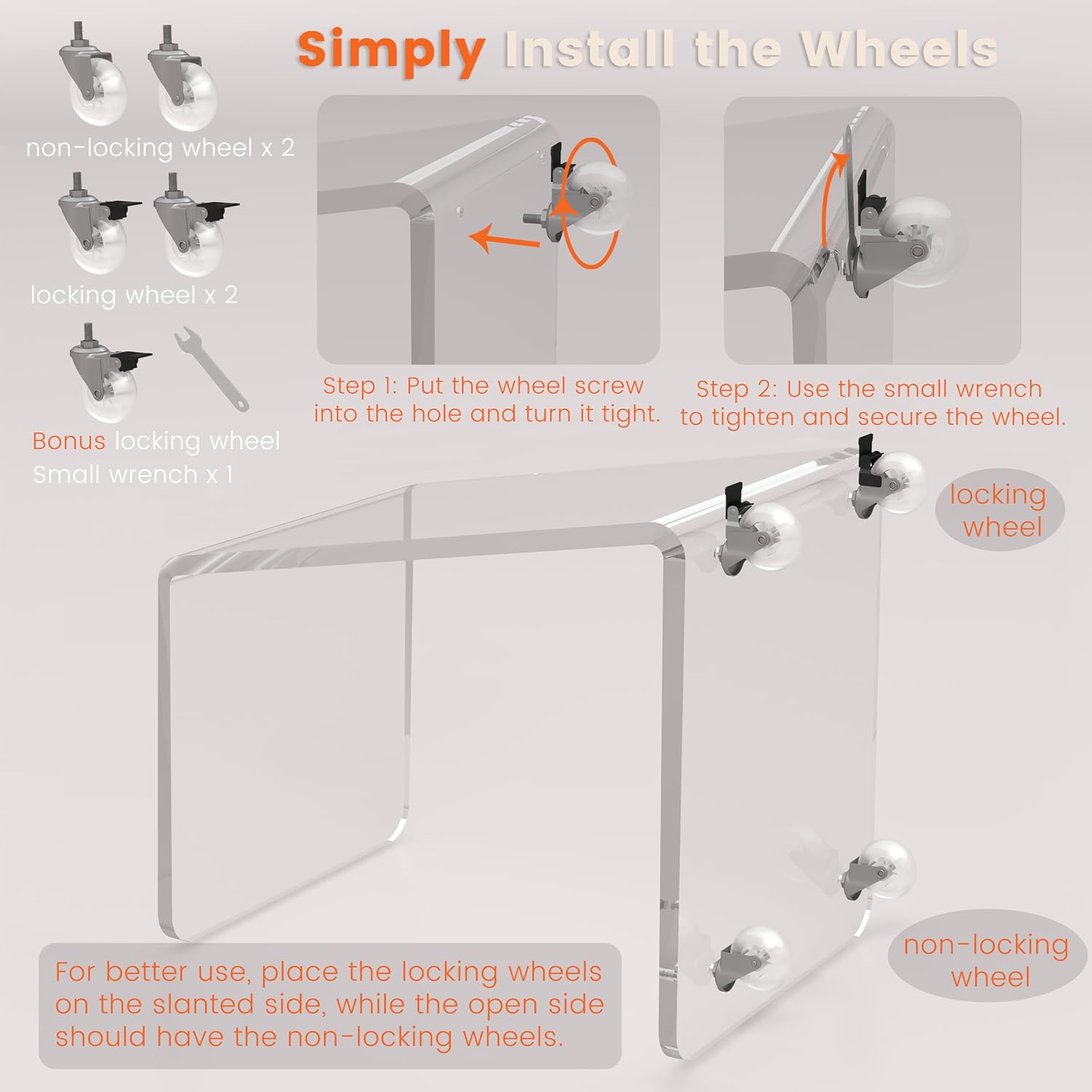 Simply Install the Wheels

non-locking wheel x 2

locking wheel x 2

Bonus locking wheel
Small wrench x 1

Step 1: Put the wheel screw into the hole and turn it tight.

Step 2: Use the small wrench to tighten and secure the wheel.

locking wheel

non-locking wheel

For better use, place the locking wheels on the slanted side, while the open side should have the non-locking wheels.