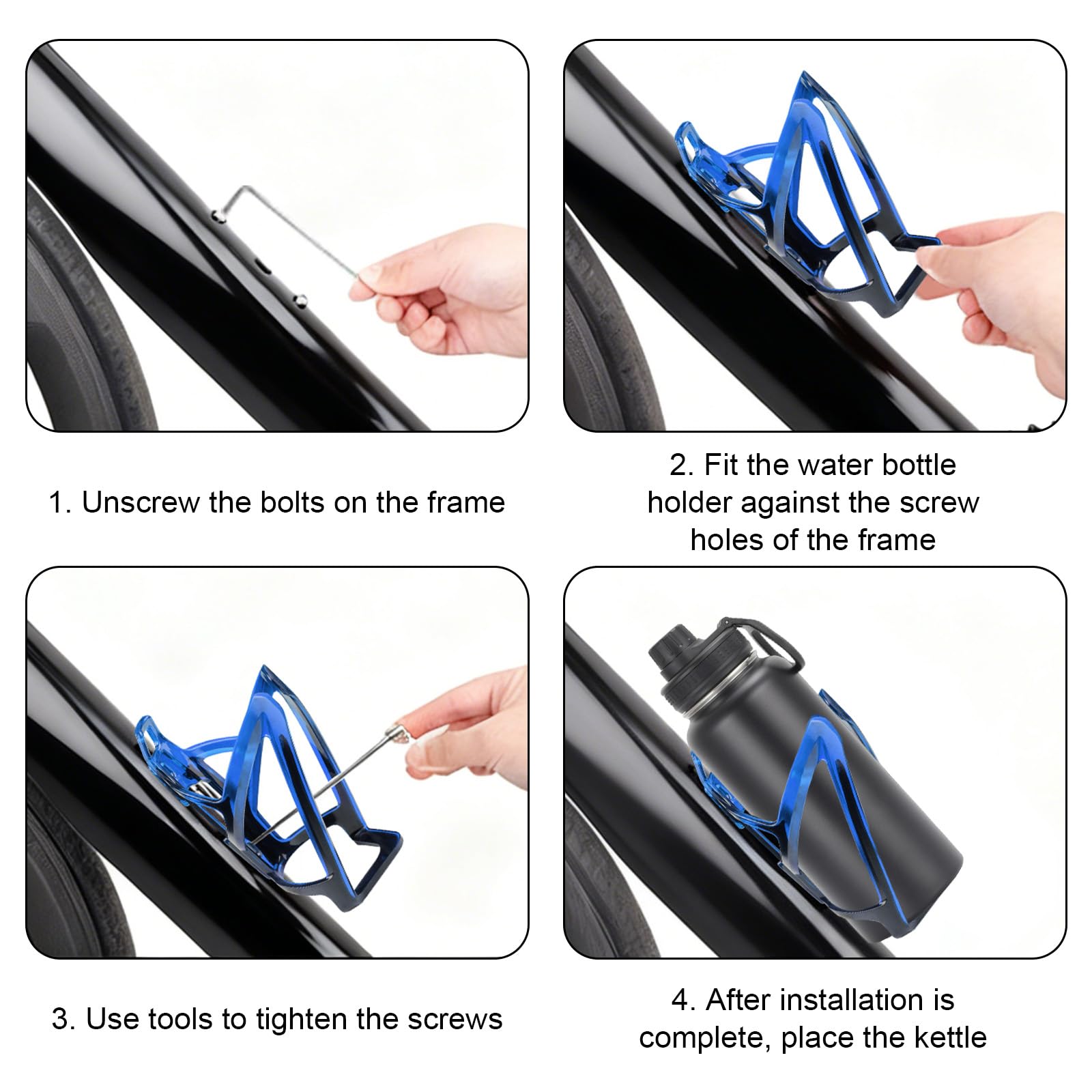 1. Unscrew the bolts on the frame

2. Fit the water bottle holder against the screw holes of the frame

3. Use tools to tighten the screws

4. After installation is complete, place the kettle