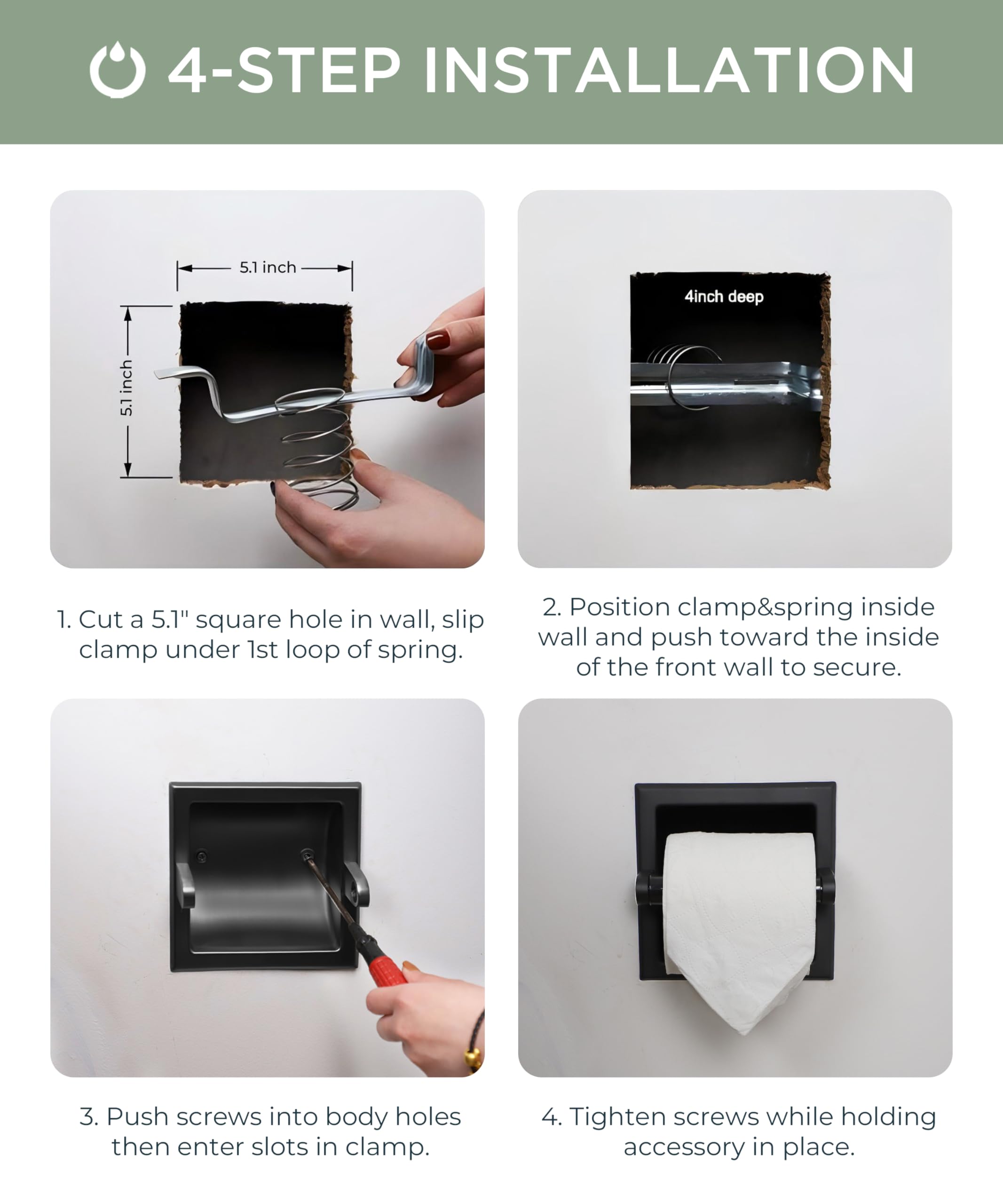 4-STEP INSTALLATION

5.1 inch

5.1 inch

4inch deep

1. Cut a 5.1" square hole in wall, slip clamp under 1st loop of spring.

2. Position clamp&spring inside wall and push toward the inside of the front wall to secure.

3. Push screws into body holes then enter slots in clamp.

4. Tighten screws while holding accessory in place.