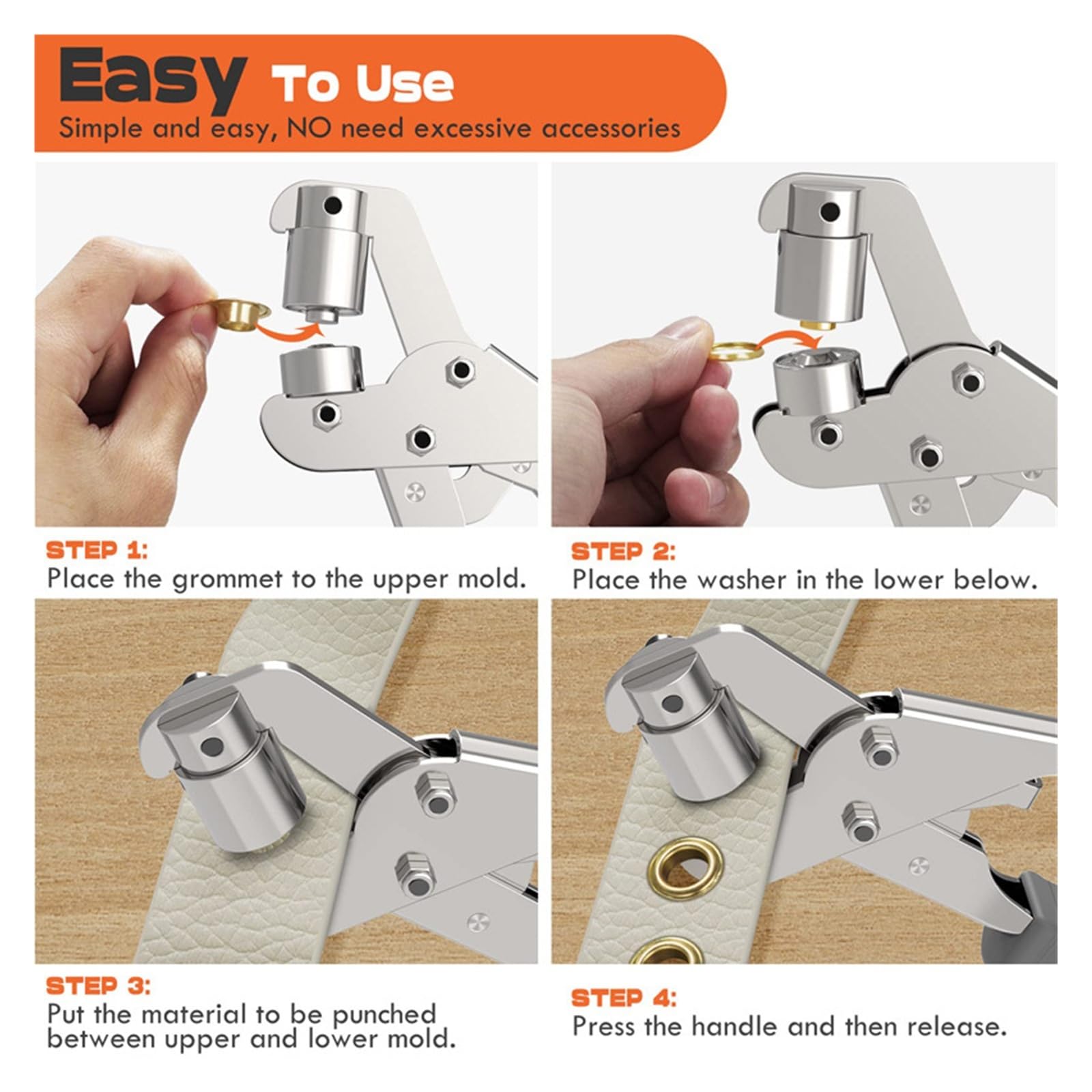 Easy To Use
Simple and easy, NO need excessive accessories

STEP 1:
Place the grommet to the upper mold.

STEP 2:
Place the washer in the lower below.

STEP 3:
Put the material to be punched between upper and lower mold.

STEP 4:
Press the handle and then release.