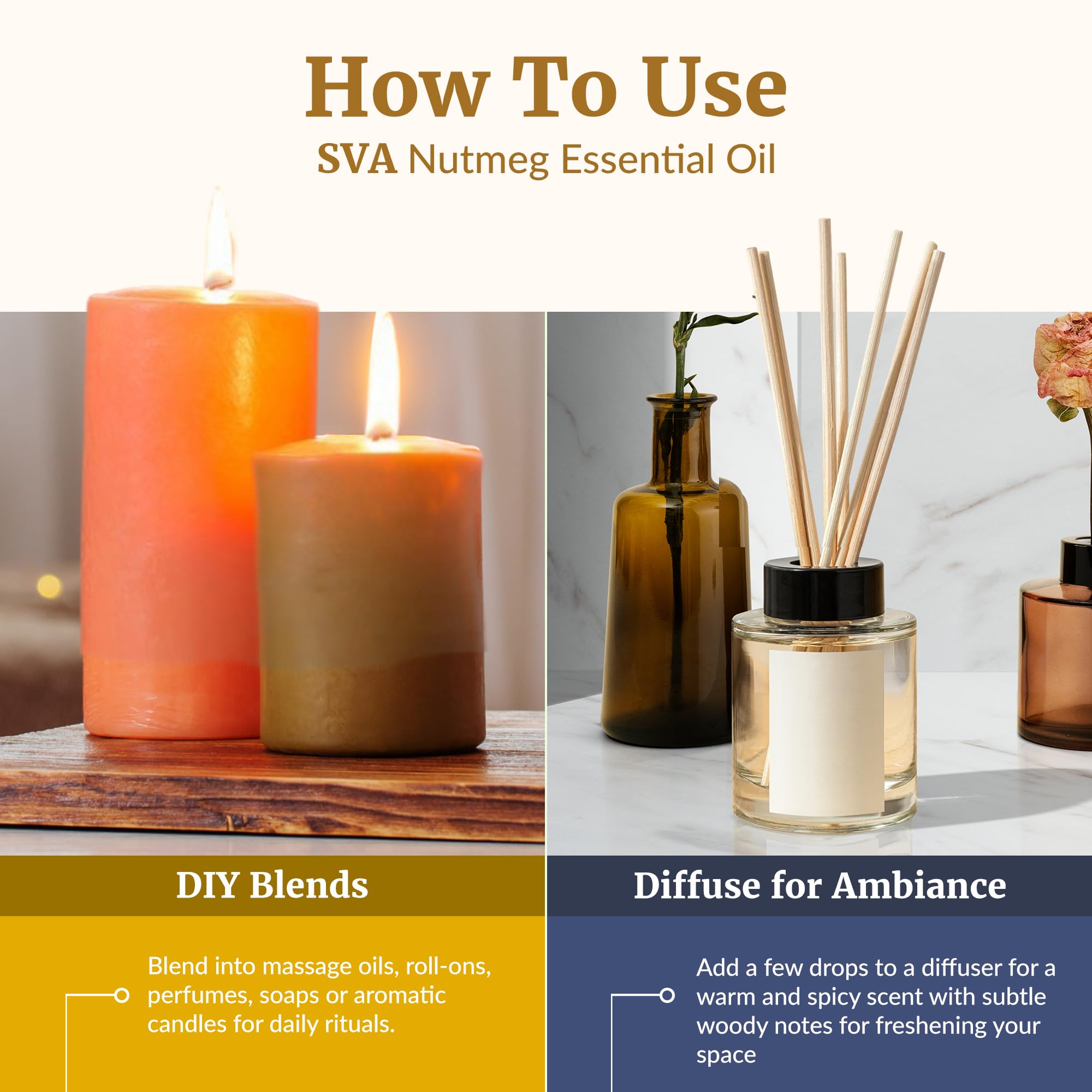 How To Use
SVA Nutmeg Essential Oil

DIY Blends

Blend into massage oils, roll-ons, perfumes, soaps or aromatic candles for daily rituals.

Diffuse for Ambiance

Add a few drops to a diffuser for a warm and spicy scent with subtle woody notes for freshening your space