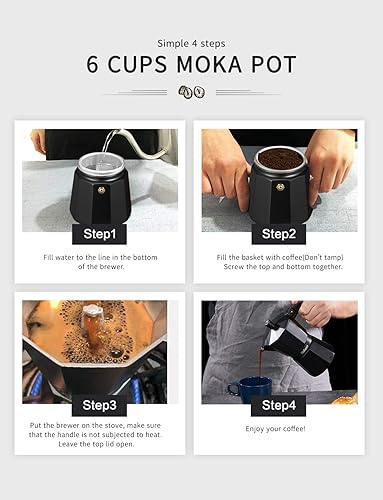 Simple 4 steps

6 CUPS MOKA POT

Step1

Fill water to the line in the bottom of the brewer.

Step2

Fill the basket with coffee(Don't tamp) Screw the top and bottom together.

Step3

Put the brewer on the stove, make sure that the handle is not subjected to heat. Leave the top lid open.

Step4

Enjoy your coffee!