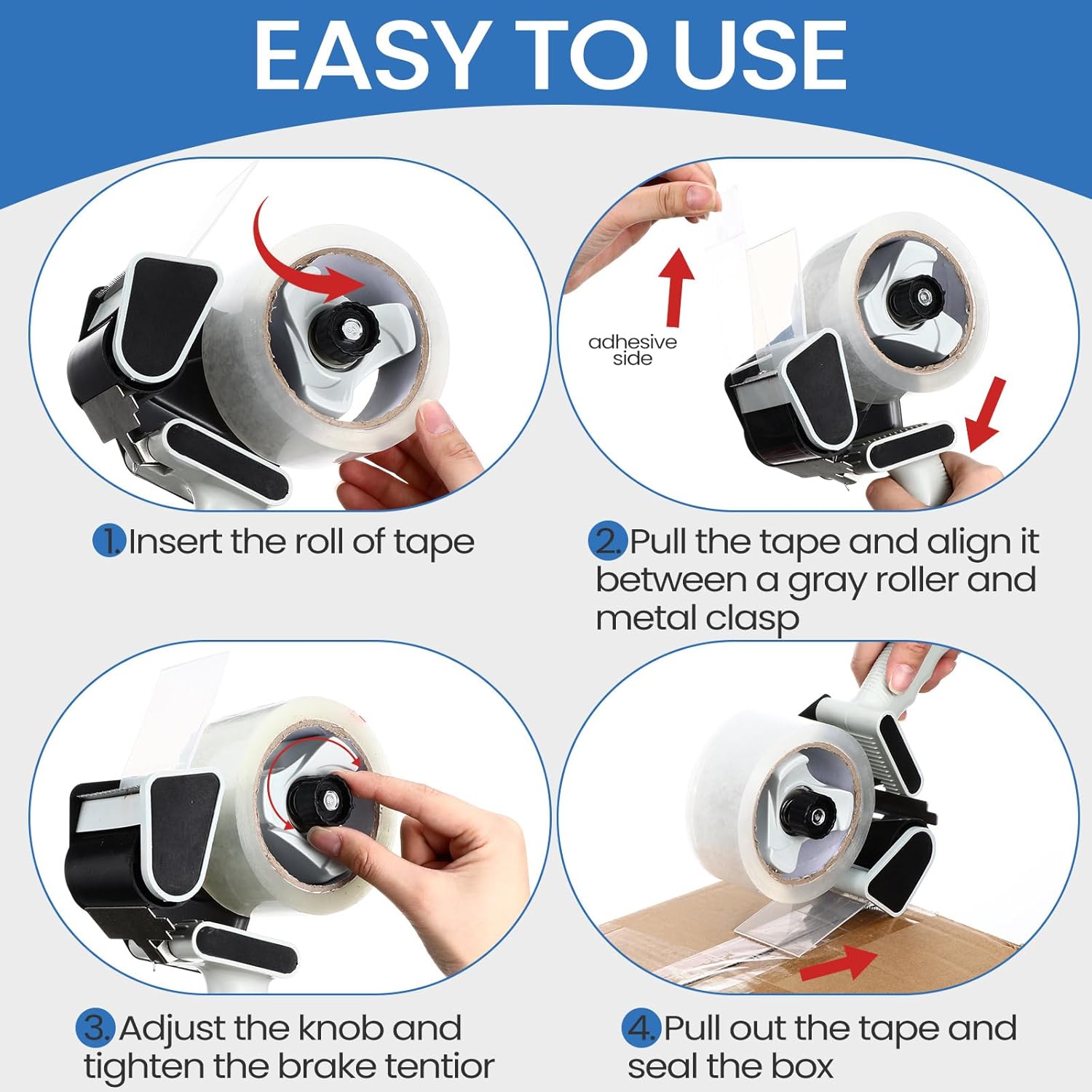 EASY TO USE

adhesive side

1. Insert the roll of tape

2. Pull the tape and align it between a gray roller and metal clasp

3. Adjust the knob and tighten the brake tentior

4. Pull out the tape and seal the box