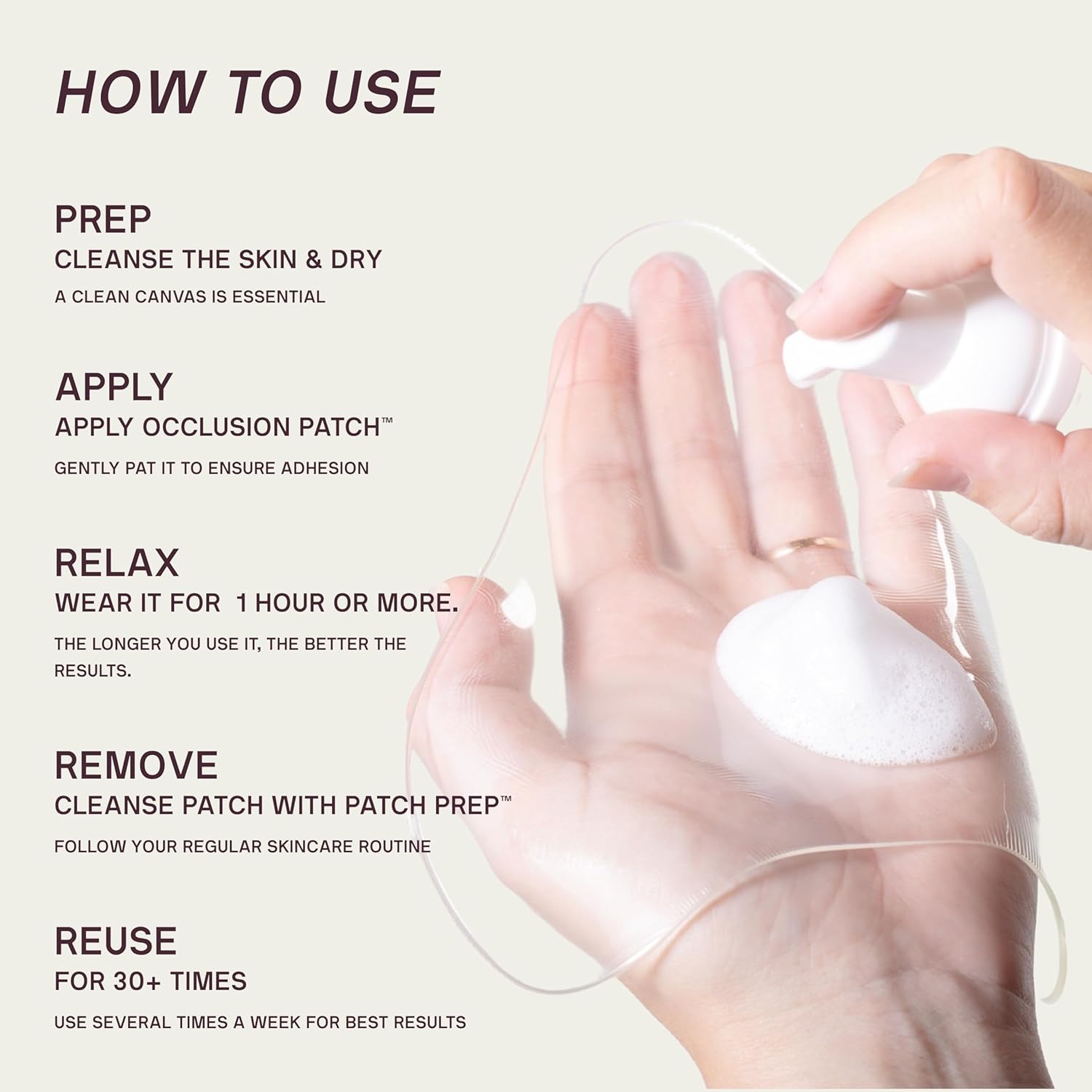 HOW TO USE

PREP
CLEANSE THE SKIN & DRY
A CLEAN CANVAS IS ESSENTIAL

APPLY
APPLY OCCLUSION PATCH™
GENTLY PAT IT TO ENSURE ADHESION

RELAX
WEAR IT FOR 1 HOUR OR MORE.
THE LONGER YOU USE IT, THE BETTER THE RESULTS.

REMOVE
CLEANSE PATCH WITH PATCH PREP™
FOLLOW YOUR REGULAR SKINCARE ROUTINE

REUSE
FOR 30+ TIMES
USE SEVERAL TIMES A WEEK FOR BEST RESULTS