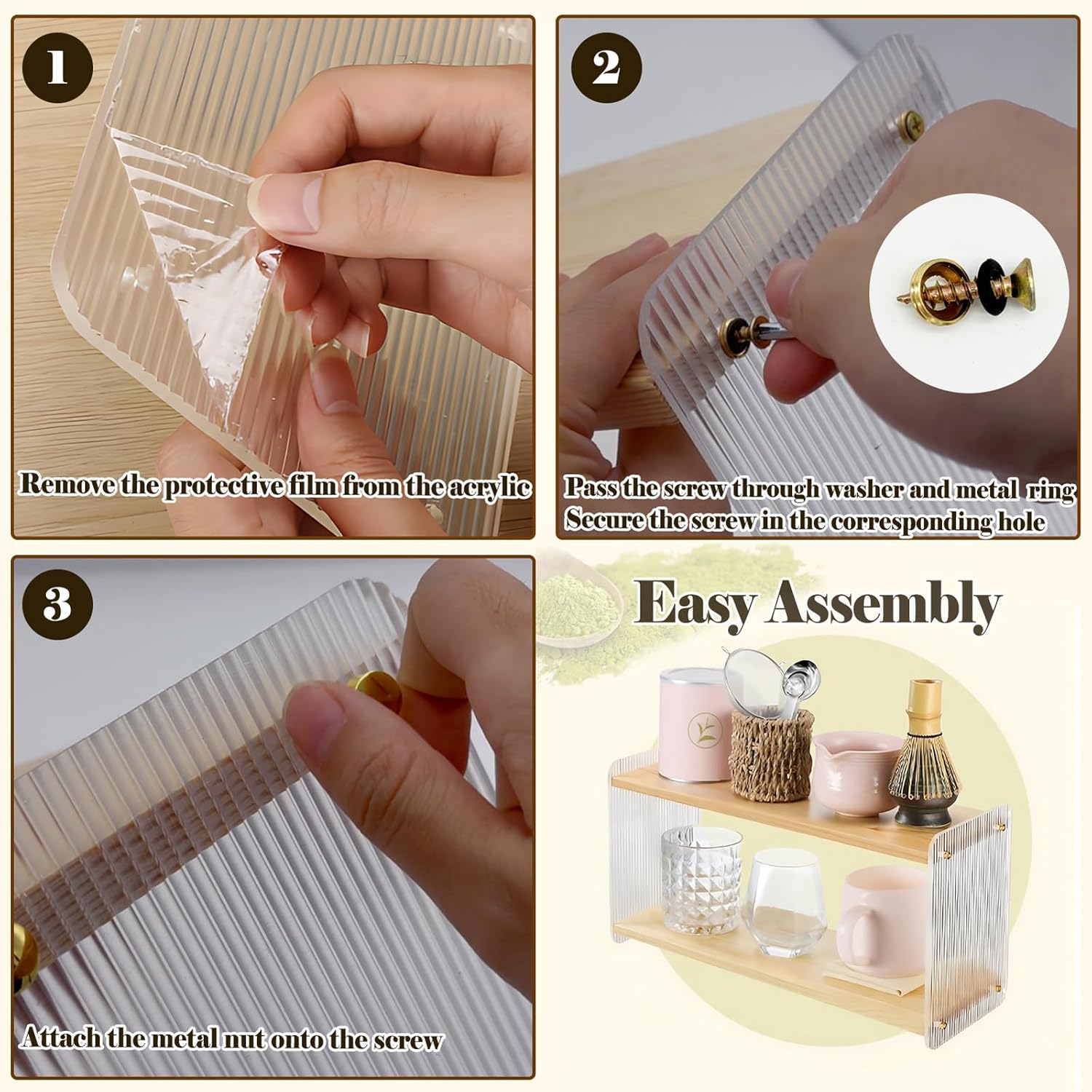 1

Remove the protective film from the acrylic

2

Pass the screw through washer and metal ring
Secure the screw in the corresponding hole

3

Attach the metal nut onto the screw

Easy Assembly