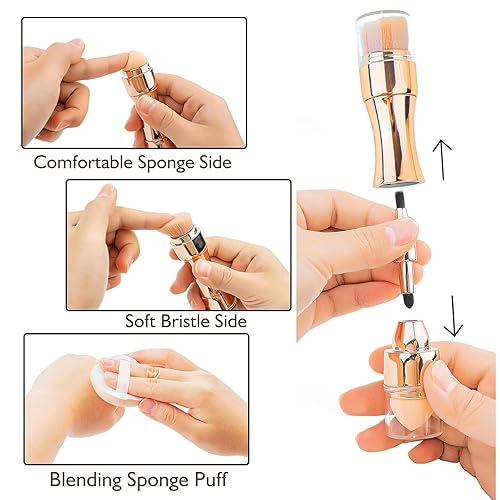 Comfortable Sponge Side

Soft Bristle Side

Blending Sponge Puff