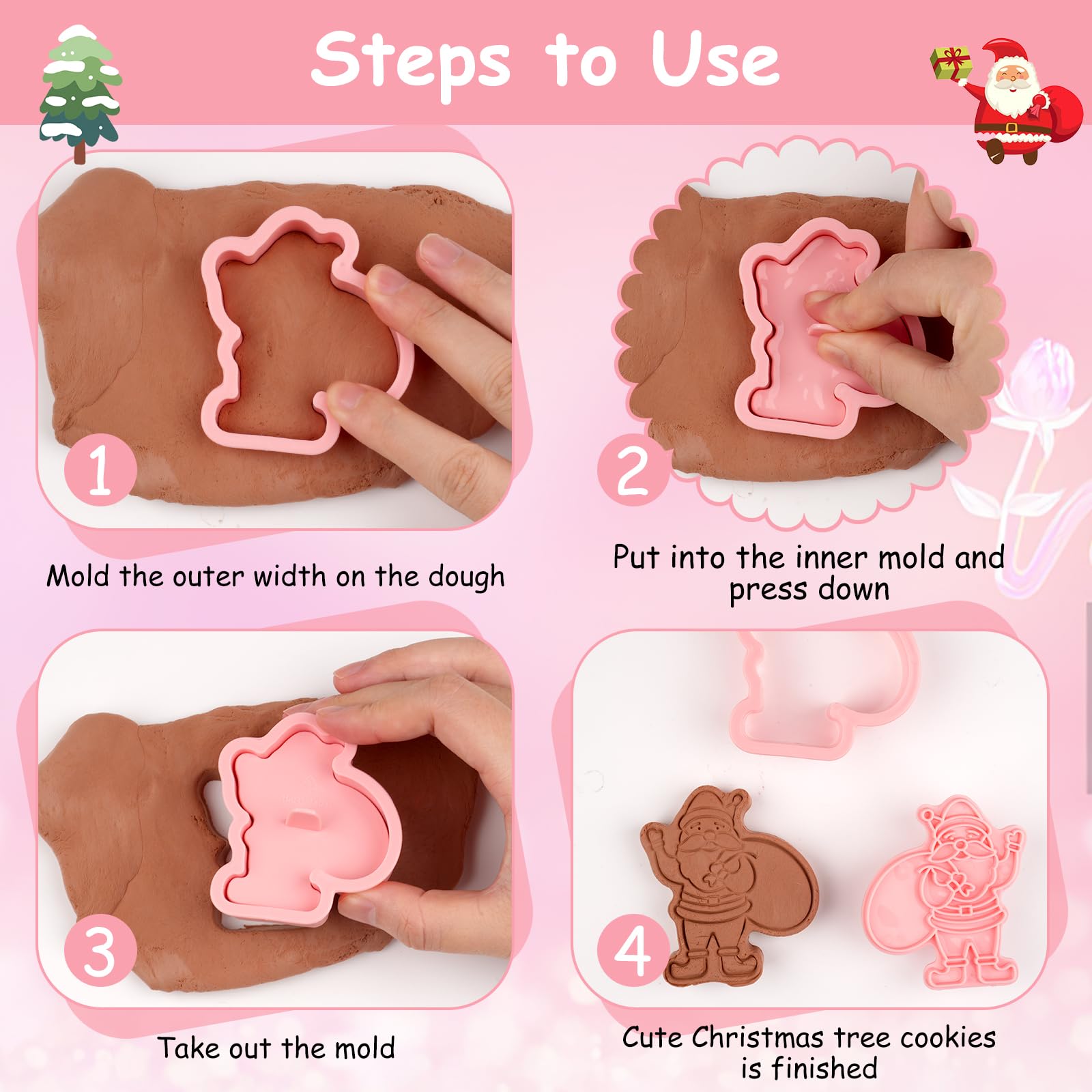 Steps to Use

1

Mold the outer width on the dough

2

Put into the inner mold and press down

3

Take out the mold

4

Cute Christmas tree cookies is finished