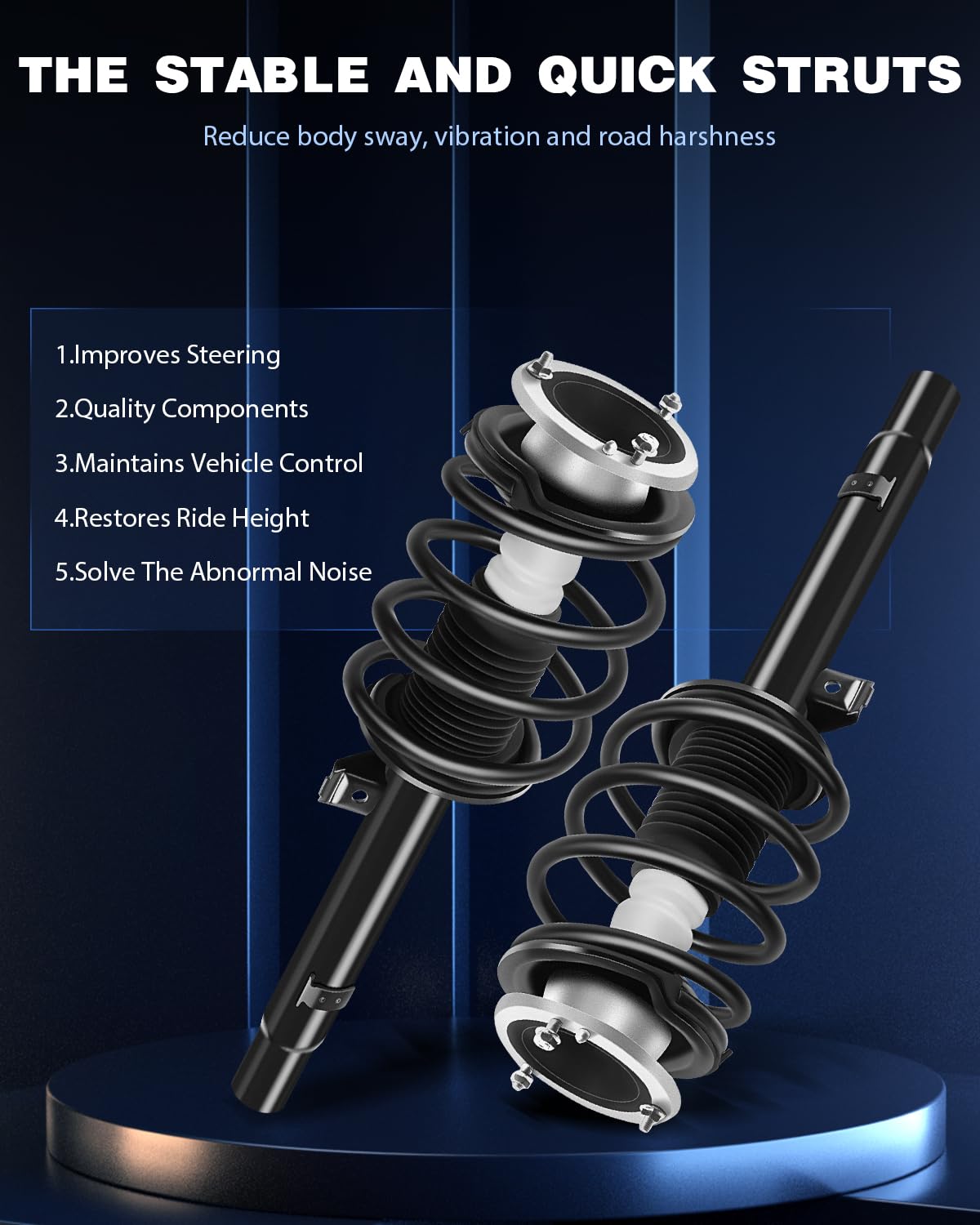 THE STABLE AND QUICK STRUTS

Reduce body sway, vibration and road harshness

1.Improves Steering

2.Quality Components

3.Maintains Vehicle Control

4.Restores Ride Height

5.Solve The Abnormal Noise