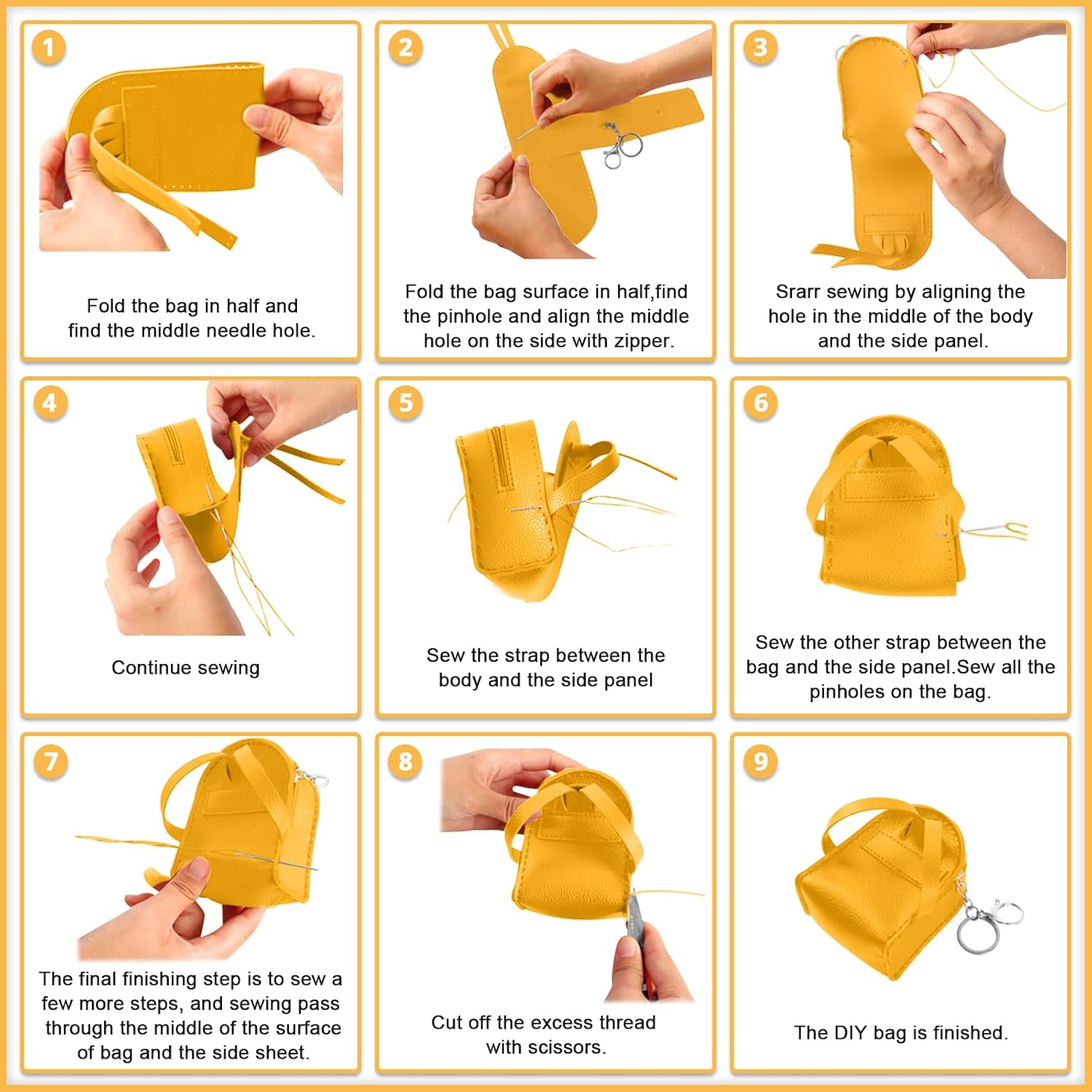 1
Fold the bag in half and find the middle needle hole.

2
Fold the bag surface in half,find the pinhole and align the middle hole on the side with zipper.

3
Srarr sewing by aligning the hole in the middle of the body and the side panel.

4
Continue sewing

5
Sew the strap between the body and the side panel

6
Sew the other strap between the bag and the side panel.Sew all the pinholes on the bag.

7
The final finishing step is to sew a few more steps, and sewing pass through the middle of the surface of bag and the side sheet.

8
Cut off the excess thread with scissors.

9
The DIY bag is finished.