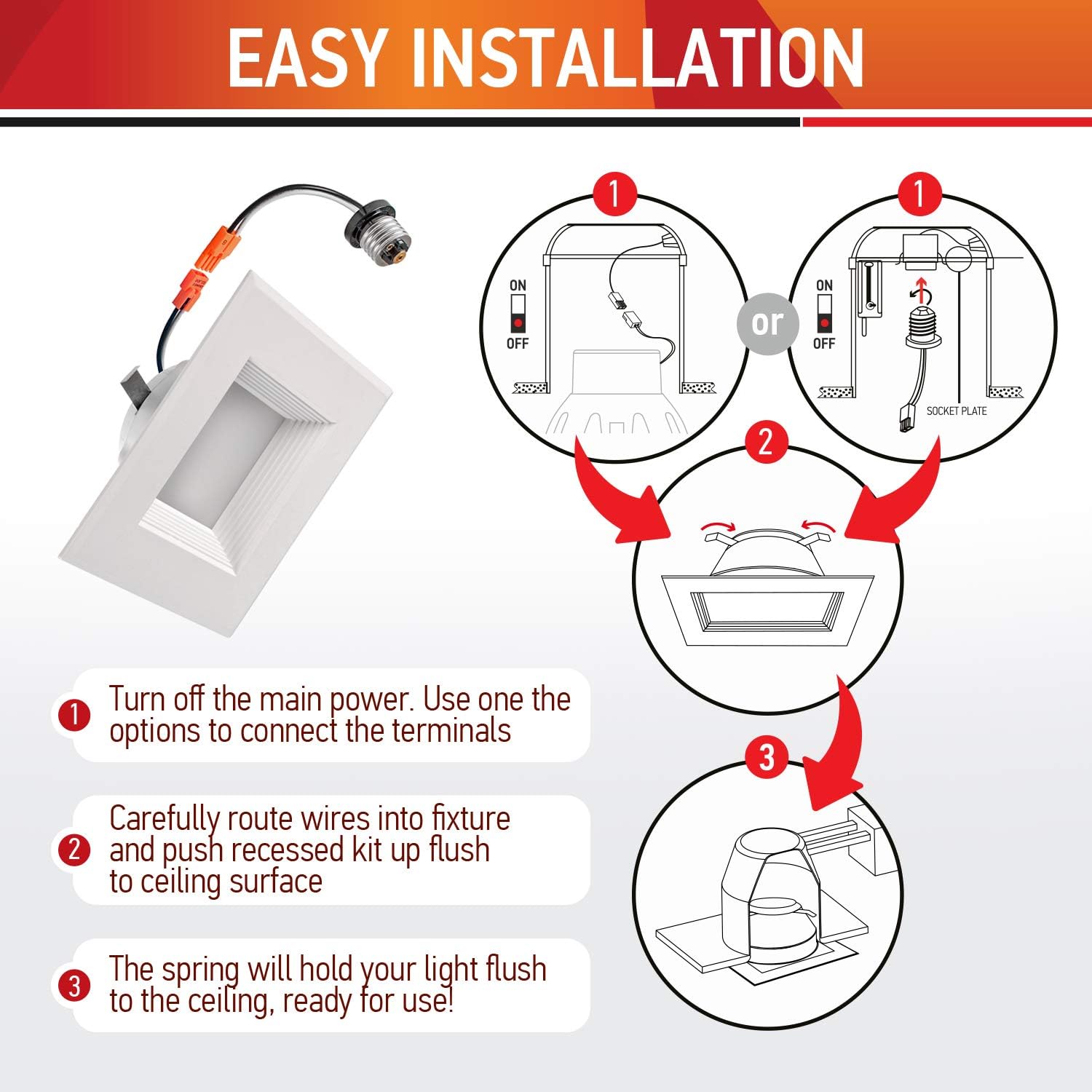 EASY INSTALLATION

1

ON

OFF

or

1

ON

OFF

SOCKET PLATE

2

3

1 Turn off the main power. Use one the options to connect the terminals

2 Carefully route wires into fixture and push recessed kit up flush to ceiling surface

3 The spring will hold your light flush to the ceiling, ready for use!