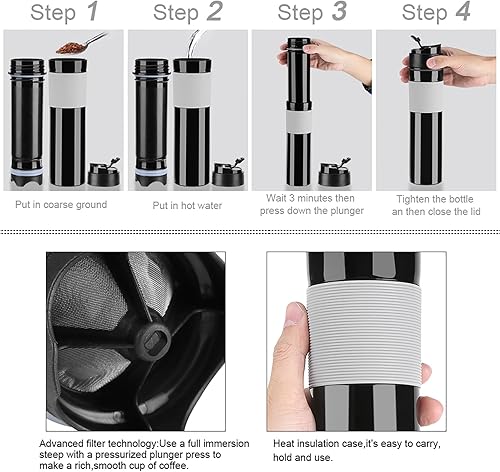 Step 1

Put in coarse ground

Step 2

Put in hot water

Step 3

Wait 3 minutes then press down the plunger

Step 4

Tighten the bottle an then close the lid

Advanced filter technology:Use a full immersion steep with a pressurized plunger press to make a rich,smooth cup of coffee.

Heat insulation case,it's easy to carry, hold and use.