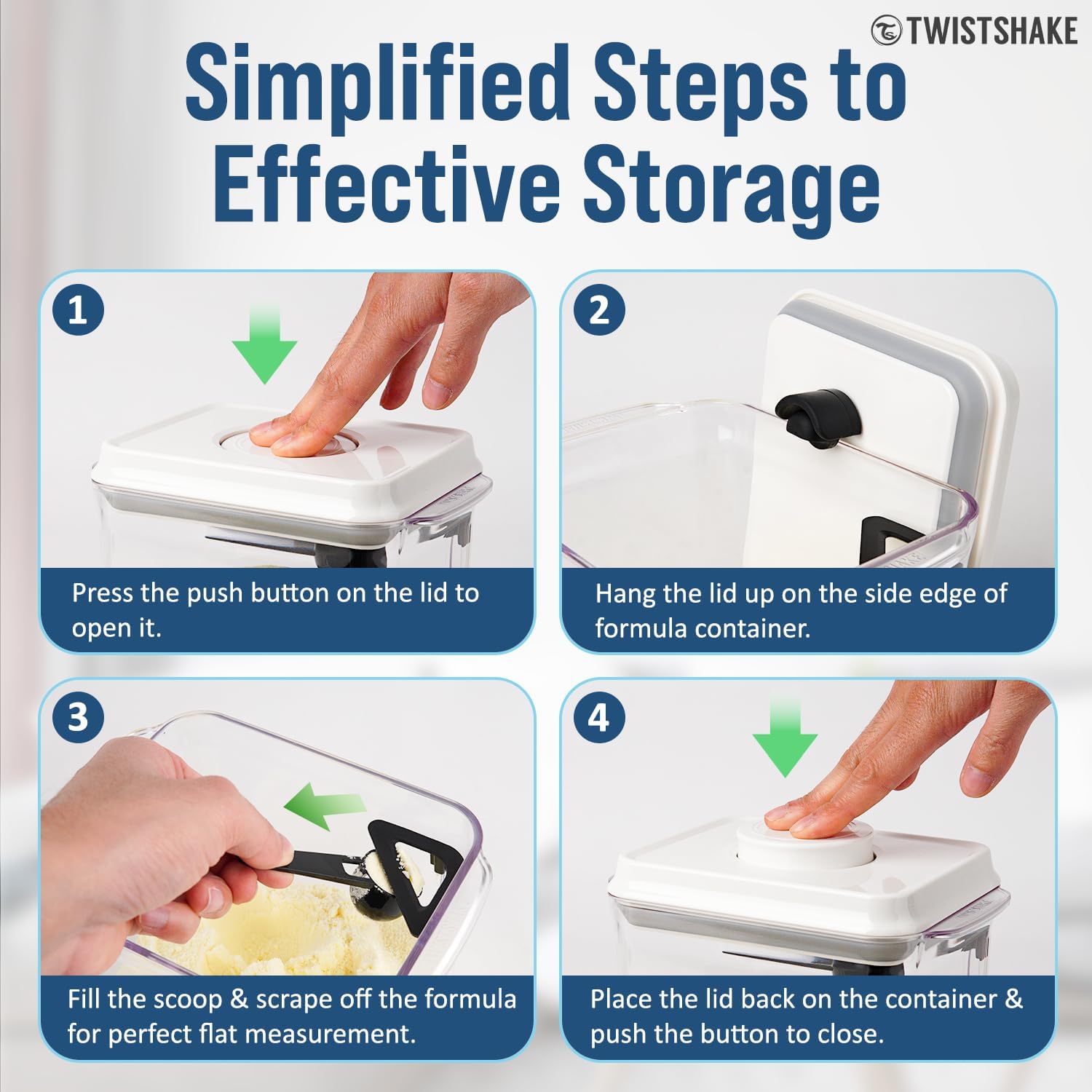 TWISTSHAKE

Simplified Steps to Effective Storage

1
Press the push button on the lid to open it.

2
Hang the lid up on the side edge of formula container.

3
Fill the scoop & scrape off the formula for perfect flat measurement.

4
Place the lid back on the container & push the button to close.