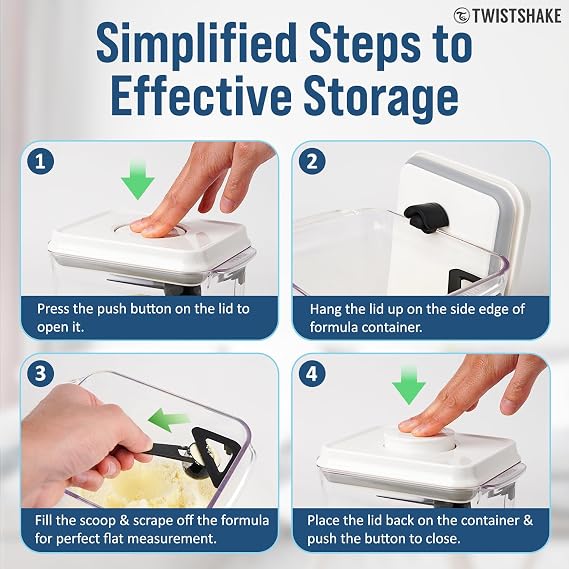 TWISTSHAKE

Simplified Steps to Effective Storage

1

Press the push button on the lid to open it.

2

Hang the lid up on the side edge of formula container.

3

Fill the scoop & scrape off the formula for perfect flat measurement.

4

Place the lid back on the container & push the button to close.