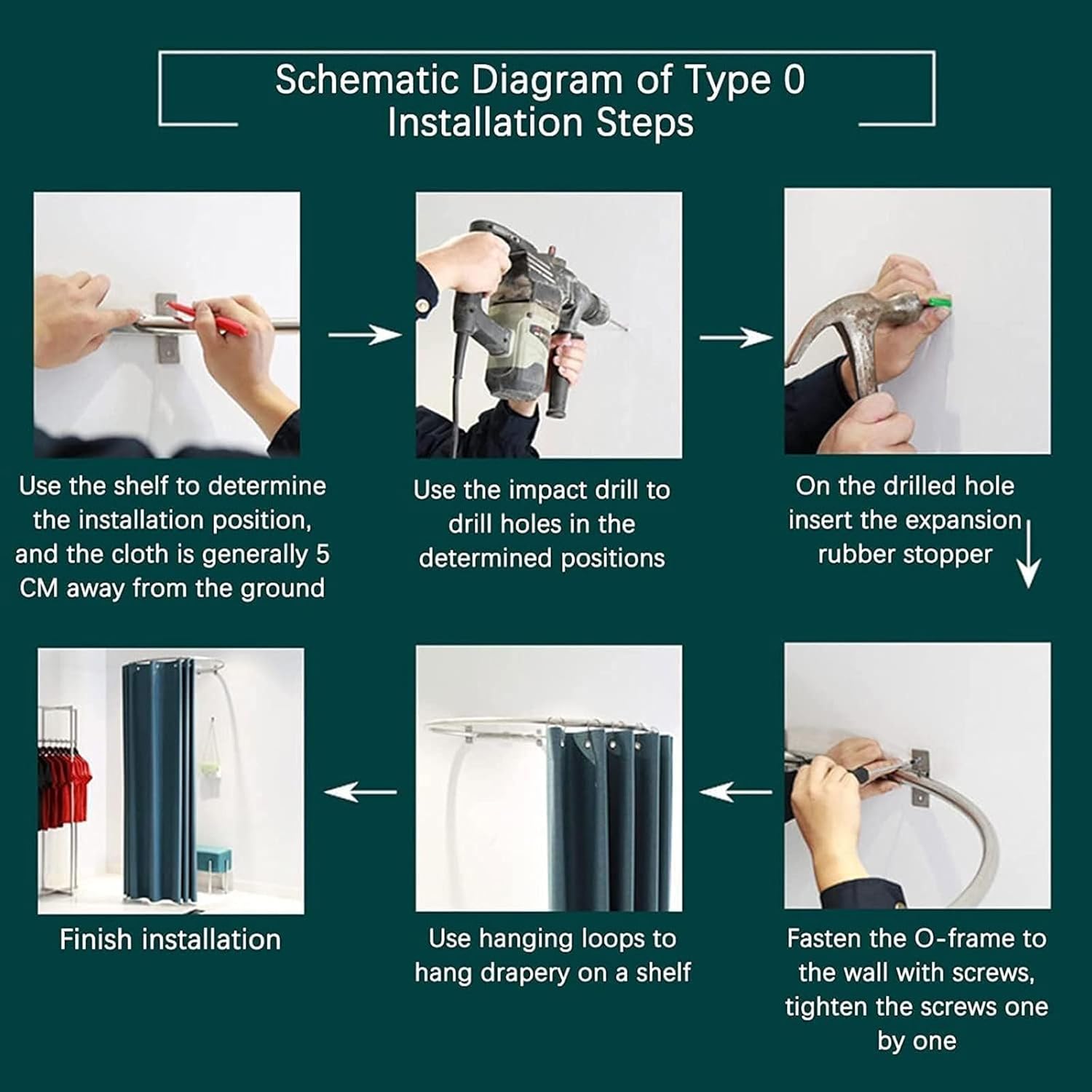 Schematic Diagram of Type 0 Installation Steps

Use the shelf to determine the installation position, and the cloth is generally 5 CM away from the ground

Use the impact drill to drill holes in the determined positions

On the drilled hole insert the expansion rubber stopper

Fasten the O-frame to the wall with screws, tighten the screws one by one

Use hanging loops to hang drapery on a shelf

Finish installation