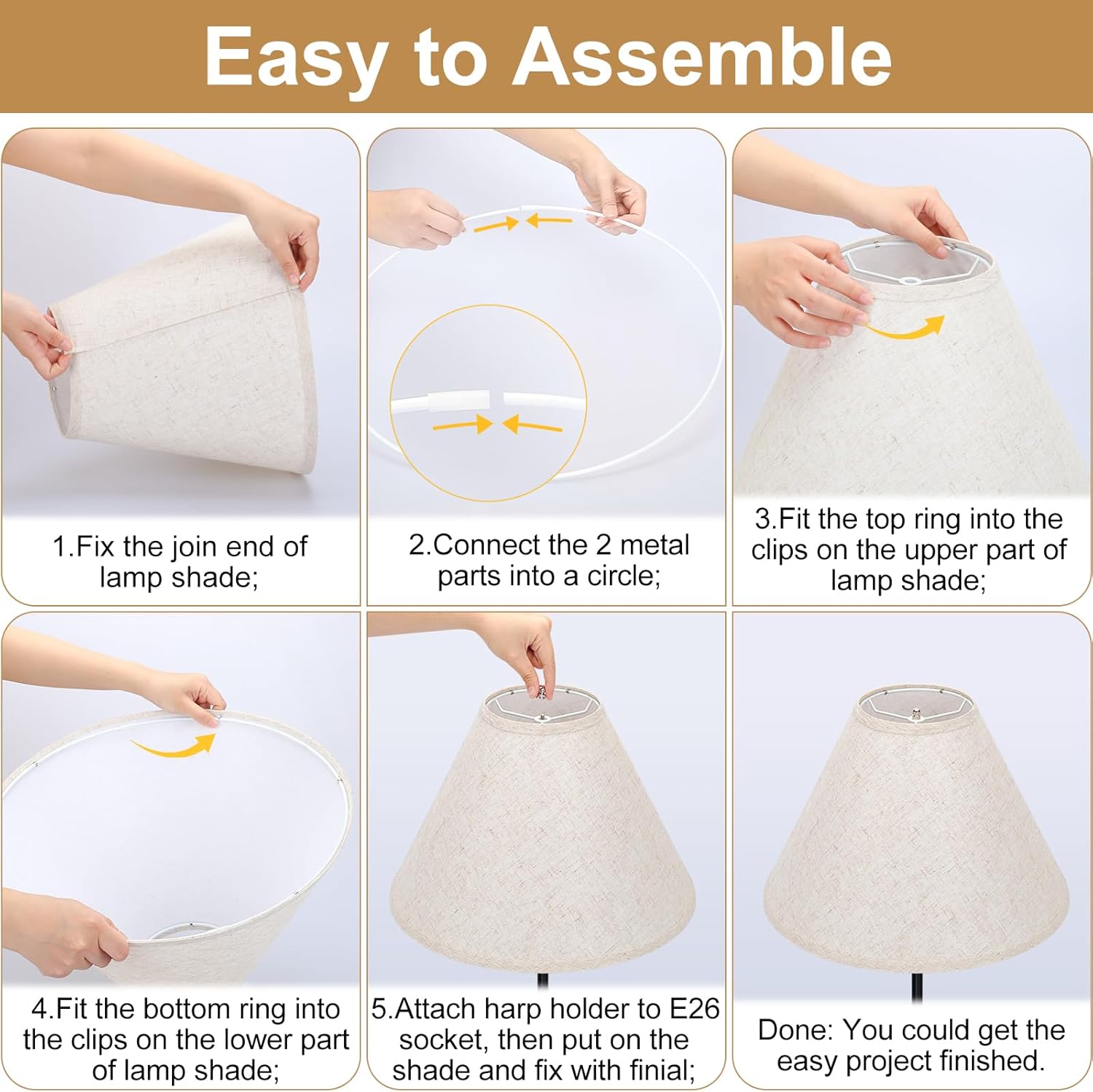 Easy to Assemble

1.Fix the join end of lamp shade;

2.Connect the 2 metal parts into a circle;

3.Fit the top ring into the clips on the upper part of lamp shade;

4.Fit the bottom ring into the clips on the lower part of lamp shade;

5.Attach harp holder to E26 socket, then put on the shade and fix with finial;

Done: You could get the easy project finished.