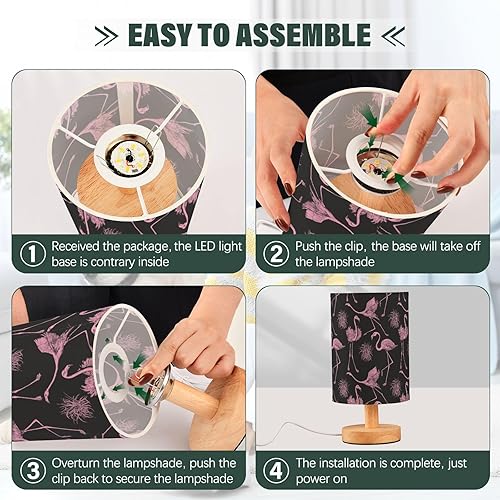 EASY TO ASSEMBLE

1 Received the package, the LED light base is contrary inside

2 Push the clip, the base will take off the lampshade

3 Overturn the lampshade, push the clip back to secure the lampshade

4 The installation is complete, just power on