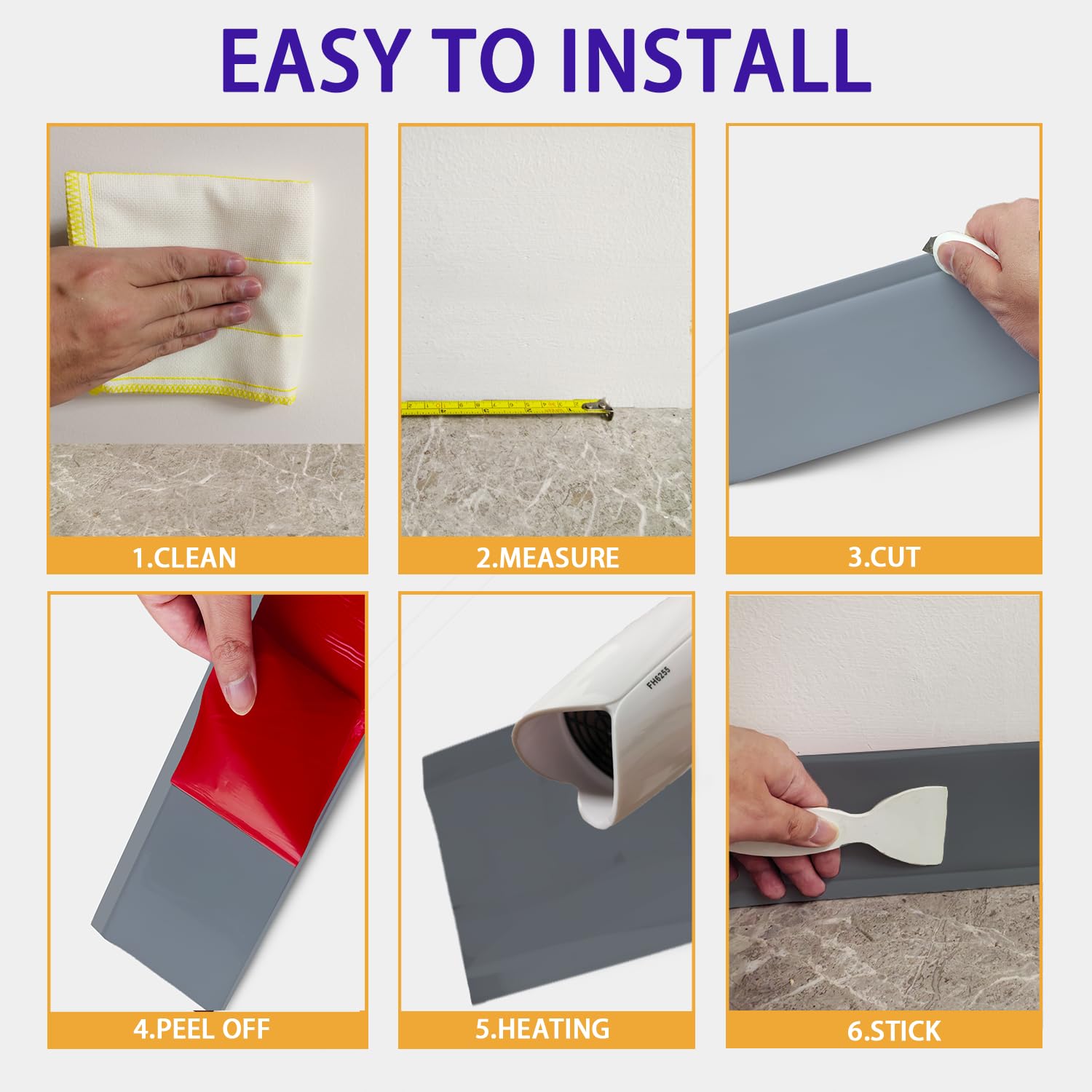 EASY TO INSTALL

1.CLEAN

2.MEASURE

3.CUT

4.PEEL OFF

FH6255

5.HEATING

6.STICK