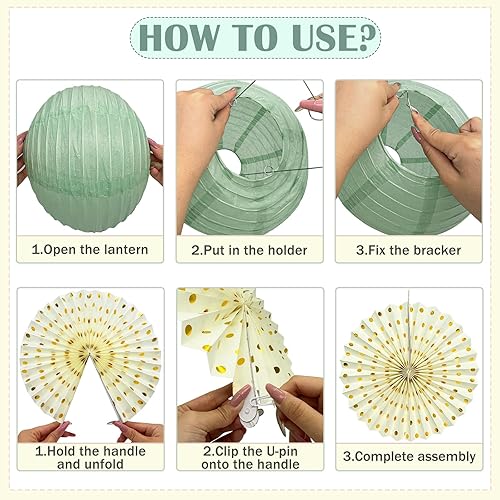 HOW TO USE?

1.Open the lantern

2.Put in the holder

3.Fix the bracker

1.Hold the handle and unfold

2.Clip the U-pin onto the handle

3.Complete assembly