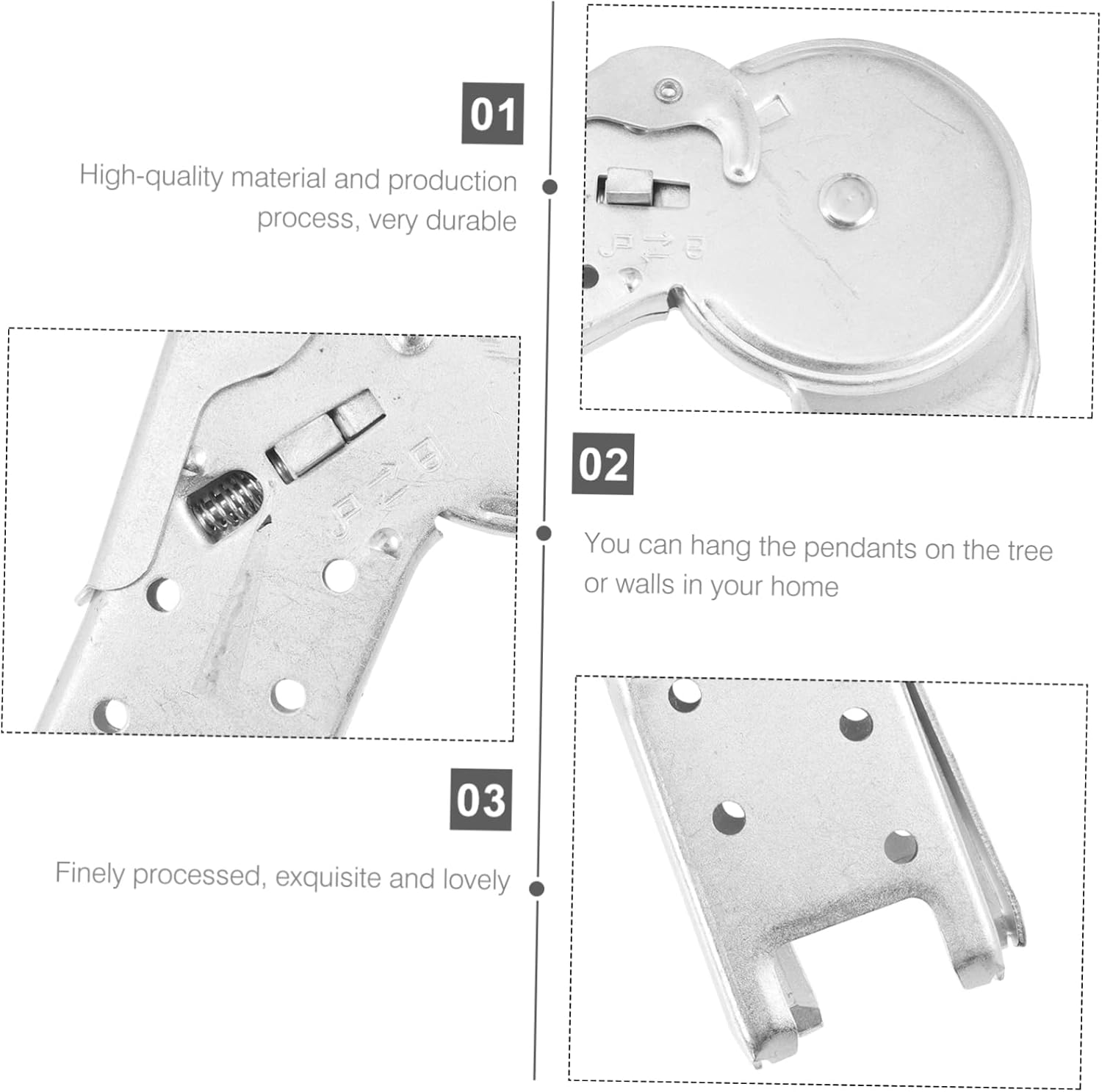 01

High-quality material and production process, very durable

02

You can hang the pendants on the tree or walls in your home

03

Finely processed, exquisite and lovely