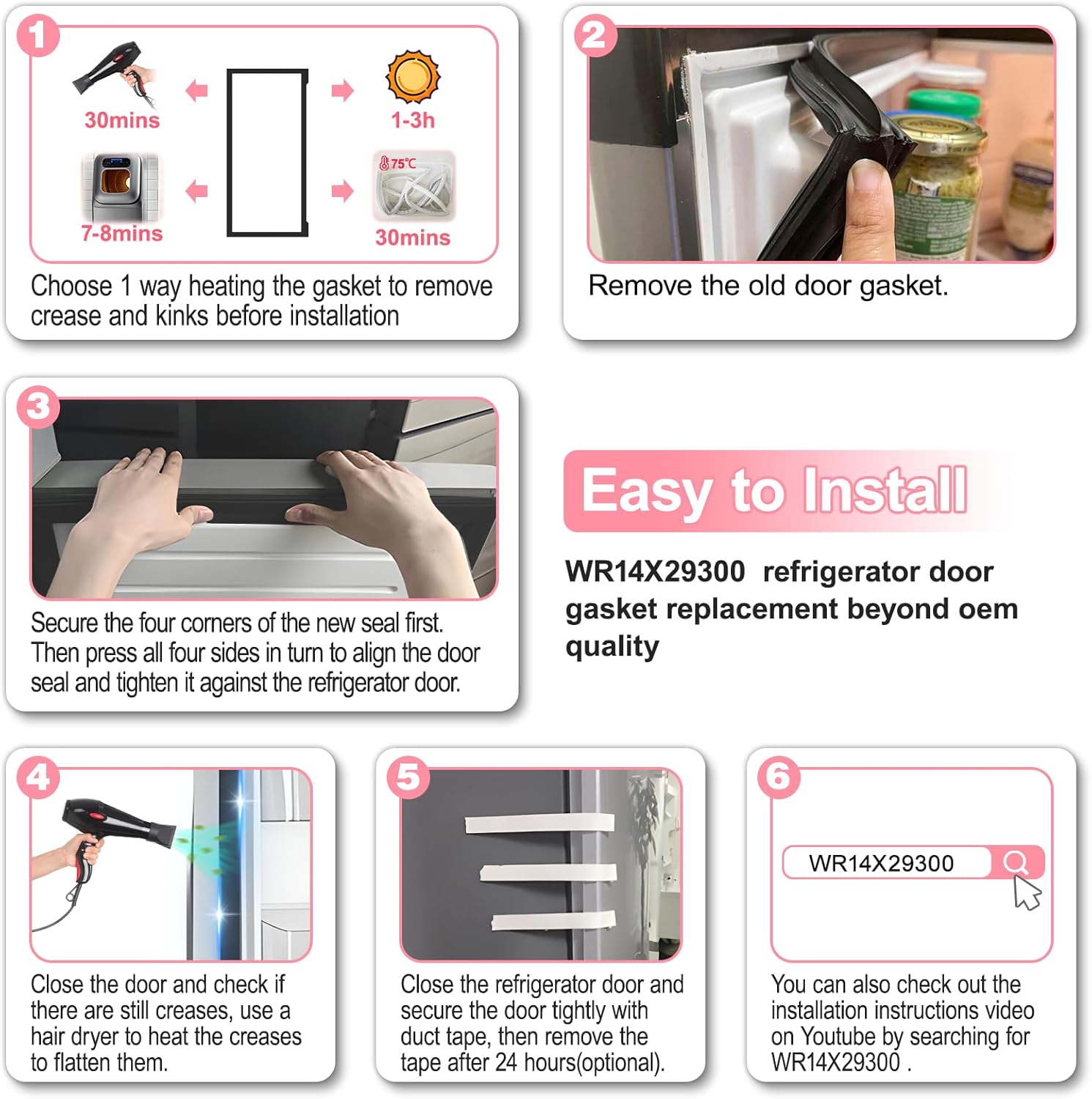 1

30mins

1-3h

7-8mins

75℃

30mins

Choose 1 way heating the gasket to remove crease and kinks before installation

2

Remove the old door gasket.

3

Secure the four corners of the new seal first. Then press all four sides in turn to align the door seal and tighten it against the refrigerator door.

Easy to Install

WR14X29300 refrigerator door gasket replacement beyond oem quality

4

Close the door and check if there are still creases, use a hair dryer to heat the creases to flatten them.

5

Close the refrigerator door and secure the door tightly with duct tape, then remove the tape after 24 hours(optional).

6

WR14X29300

You can also check out the installation instructions video on Youtube by searching for WR14X29300 .