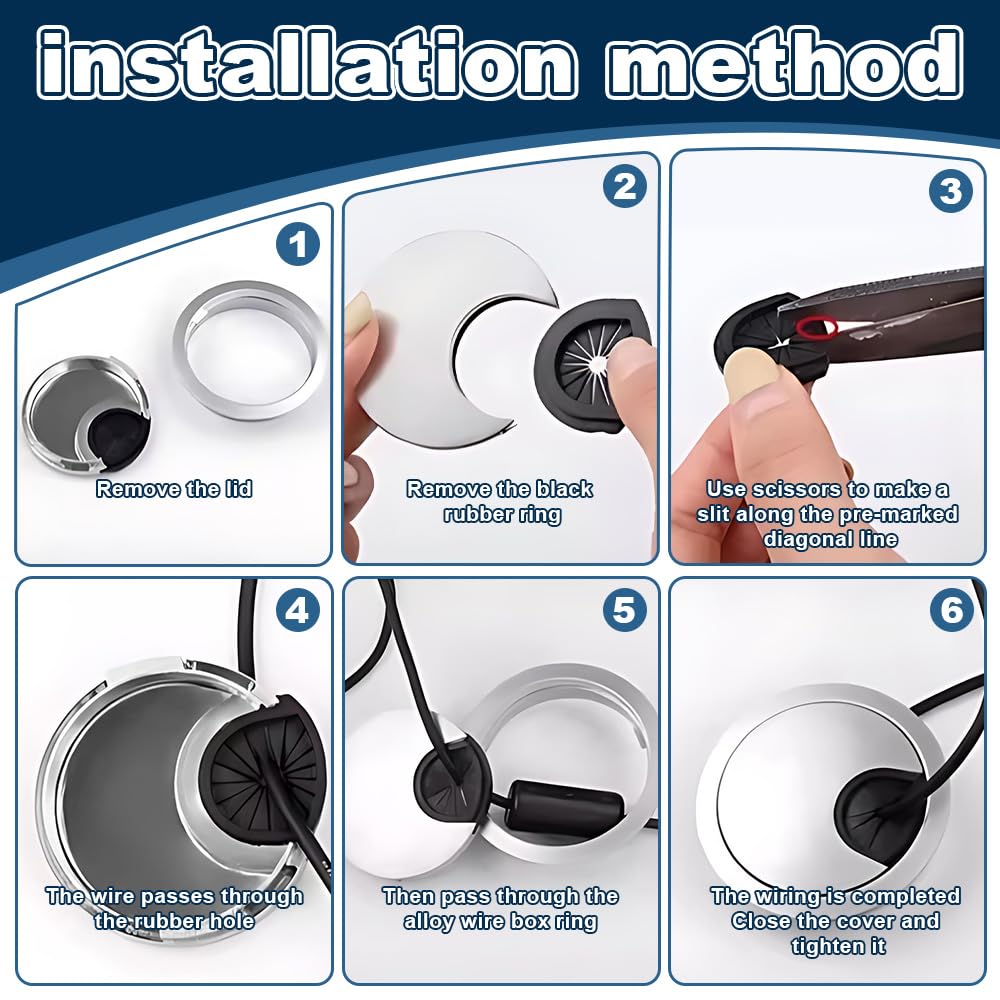 installation method

1
Remove the lid

2
Remove the black rubber ring

3
Use scissors to make a slit along the pre-marked diagonal line

4
The wire passes through the rubber hole

5
Then pass through the alloy wire box ring

6
The wiring is completed Close the cover and tighten it