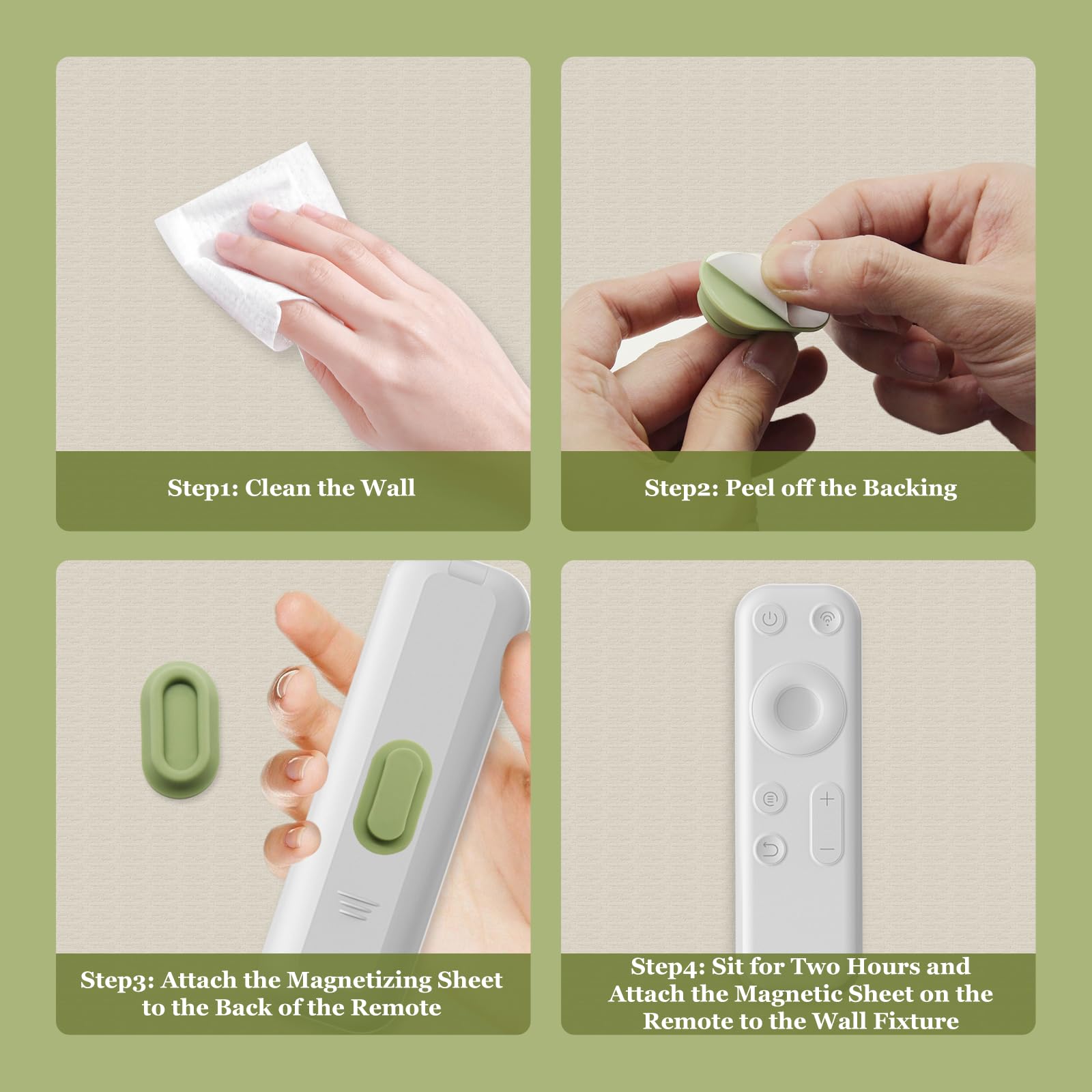 Step1: Clean the Wall

Step2: Peel off the Backing

Step3: Attach the Magnetizing Sheet to the Back of the Remote

Step4: Sit for Two Hours and Attach the Magnetic Sheet on the Remote to the Wall Fixture