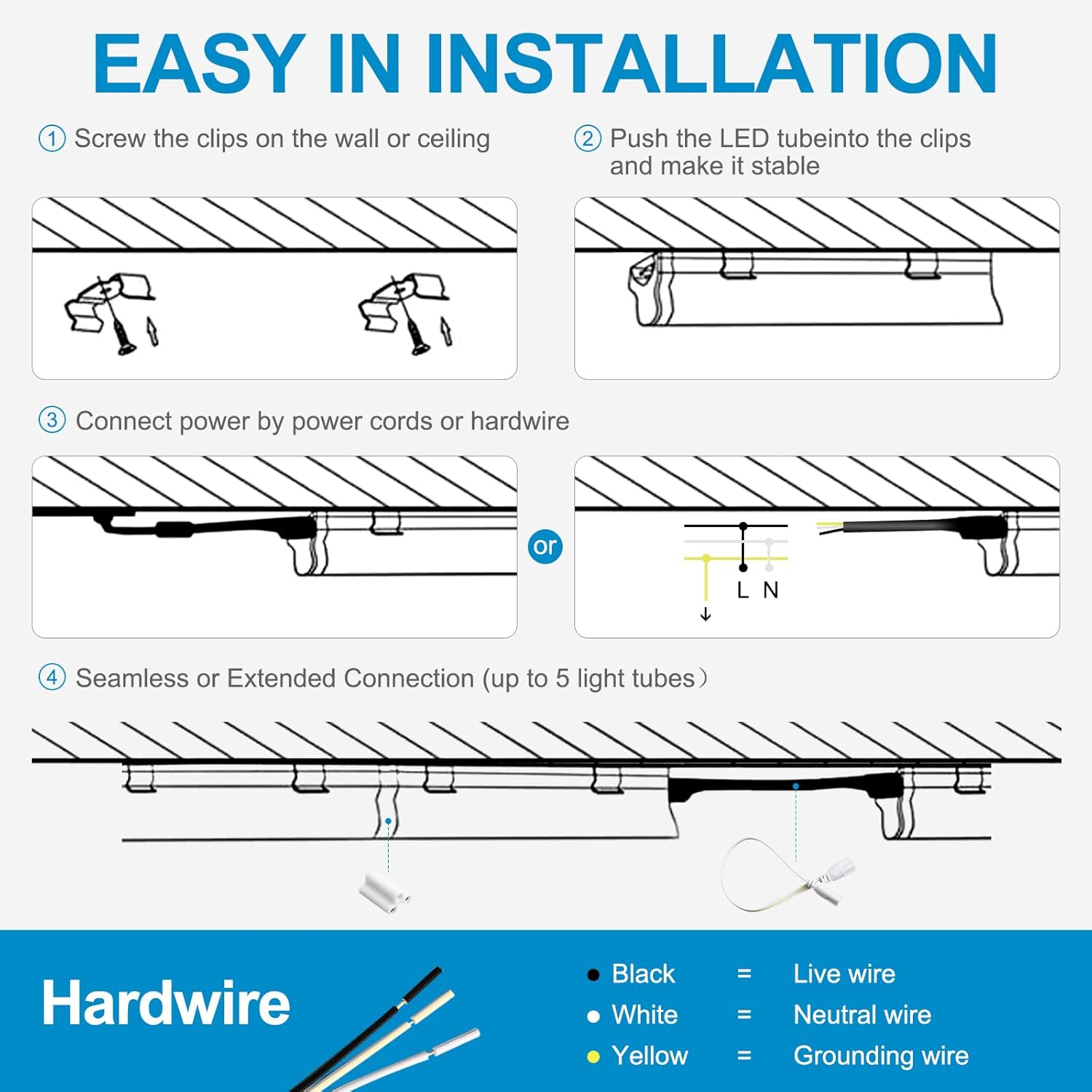 EASY IN INSTALLATION

① Screw the clips on the wall or ceiling

② Push the LED tubeinto the clips and make it stable

③ Connect power by power cords or hardwire

or

L N

④ Seamless or Extended Connection (up to 5 light tubes）

Hardwire

● Black = Live wire
● White = Neutral wire
● Yellow = Grounding wire