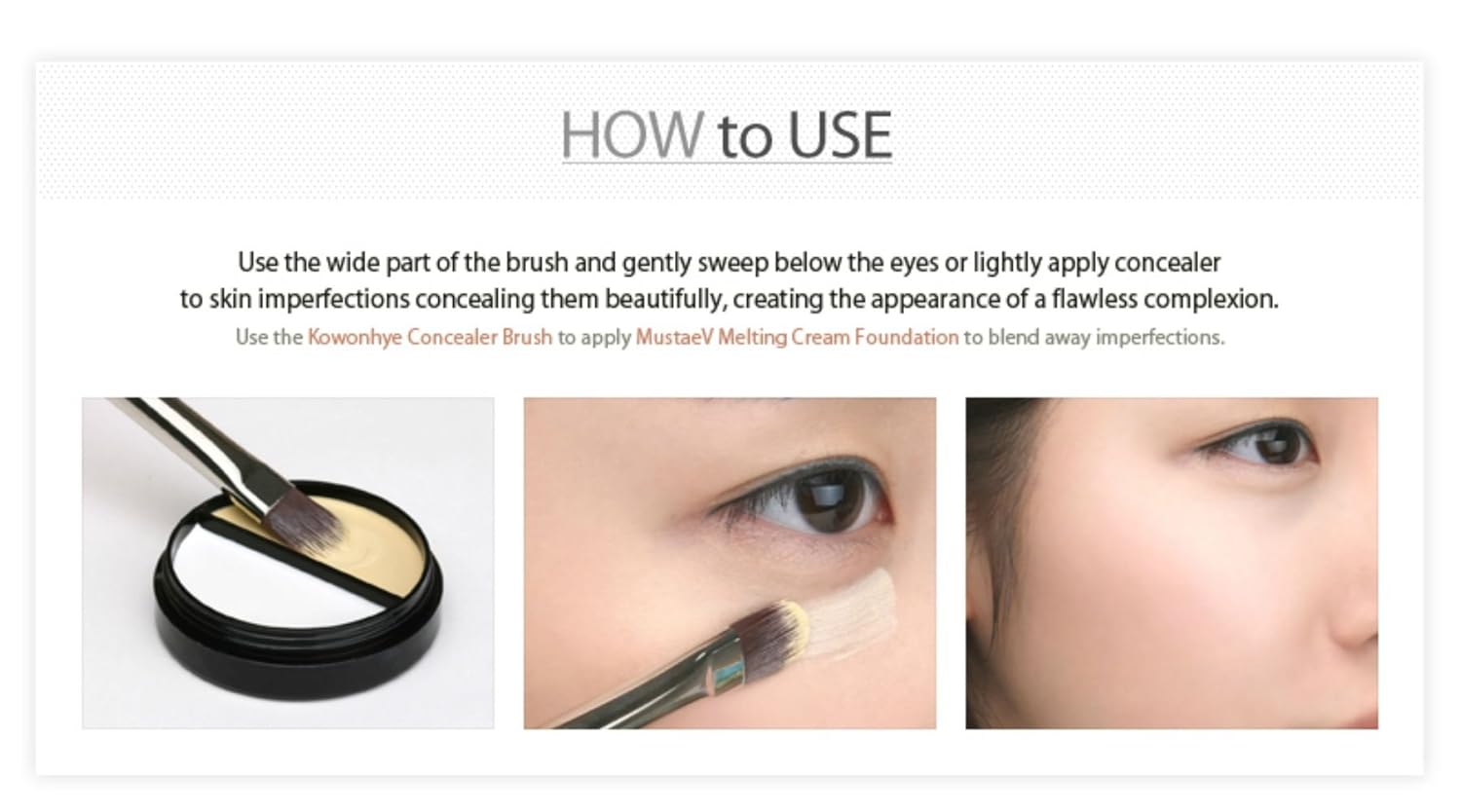 HOW to USE

Use the wide part of the brush and gently sweep below the eyes or lightly apply concealer to skin imperfections concealing them beautifully, creating the appearance of a flawless complexion.

Use the Kowonhye Concealer Brush to apply MustaeV Melting Cream Foundation to blend away imperfections.