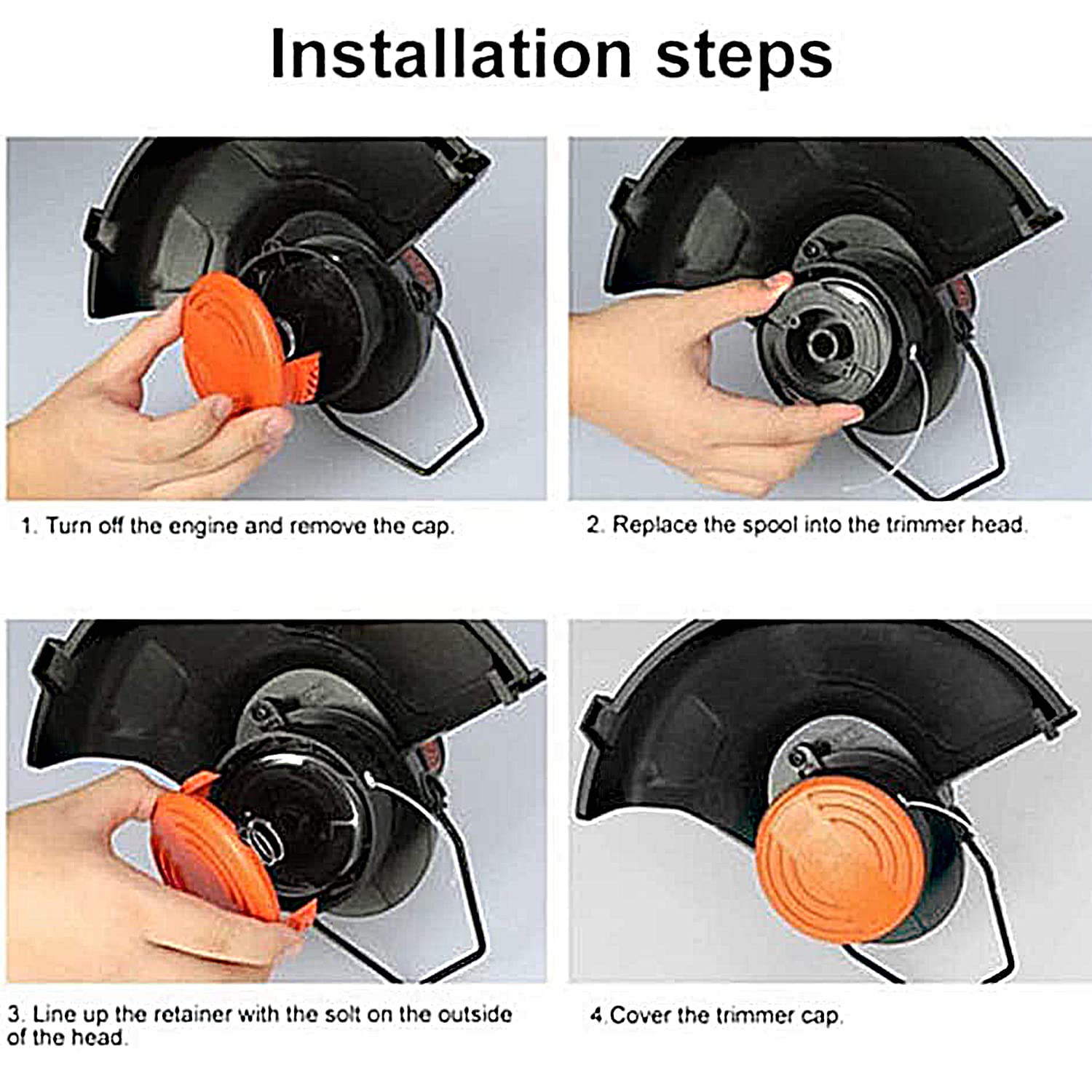 Installation steps

1. Turn off the engine and remove the cap.

2. Replace the spool into the trimmer head.

3. Line up the retainer with the solt on the outside of the head.

4.Cover the trimmer cap.