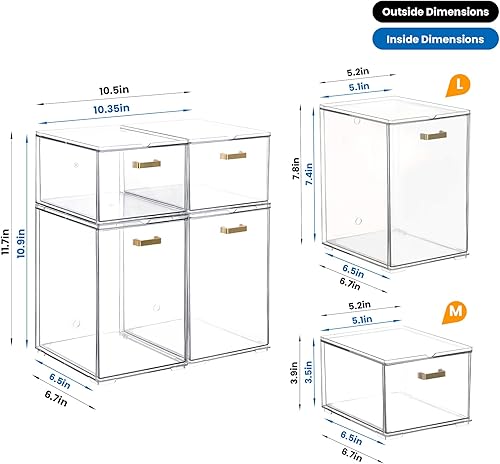 Outside Dimensions

Inside Dimensions

10.5in

10.35in

11.7in

10.9in

6.5in

6.7in

5.2in

5.1in

L

7.8in

7.4in

6.5in

6.7in

5.2in

5.1in

M

3.9in

3.5in

6.5in

6.7in