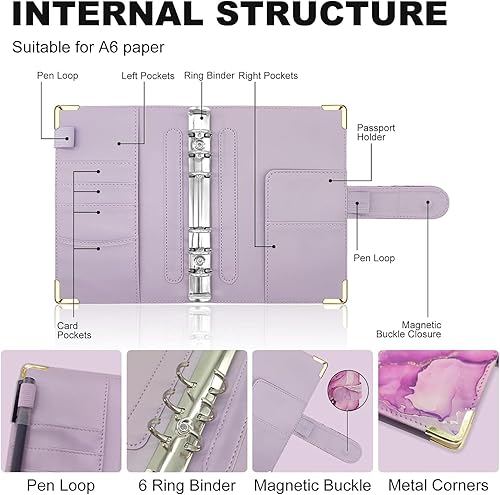 INTERNAL STRUCTURE

Suitable for A6 paper

Pen Loop

Left Pockets

Ring Binder

Right Pockets

Passport Holder

Pen Loop

Card Pockets

Magnetic Buckle Closure

Pen Loop

6 Ring Binder

Magnetic Buckle

Metal Corners