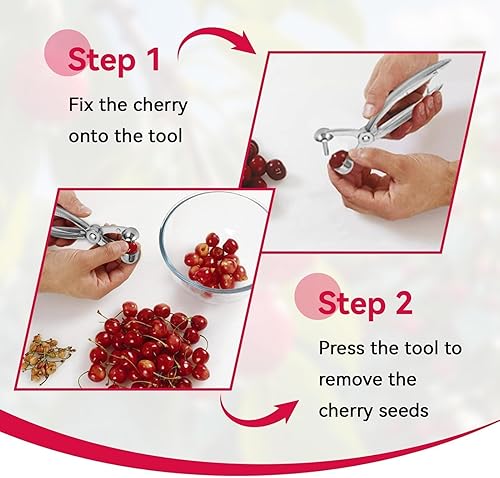 Step 1

Fix the cherry onto the tool

Step 2

Press the tool to remove the cherry seeds