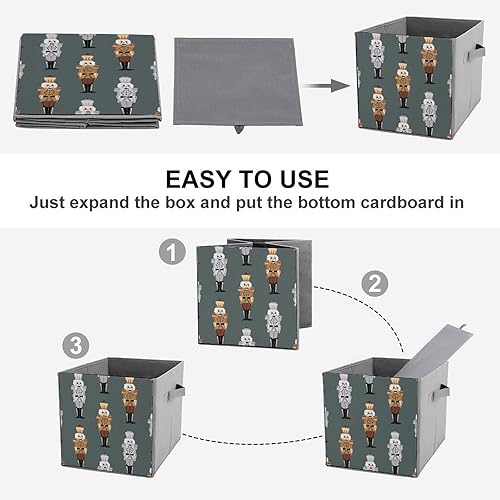 EASY TO USE
Just expand the box and put the bottom cardboard in

1

2

3