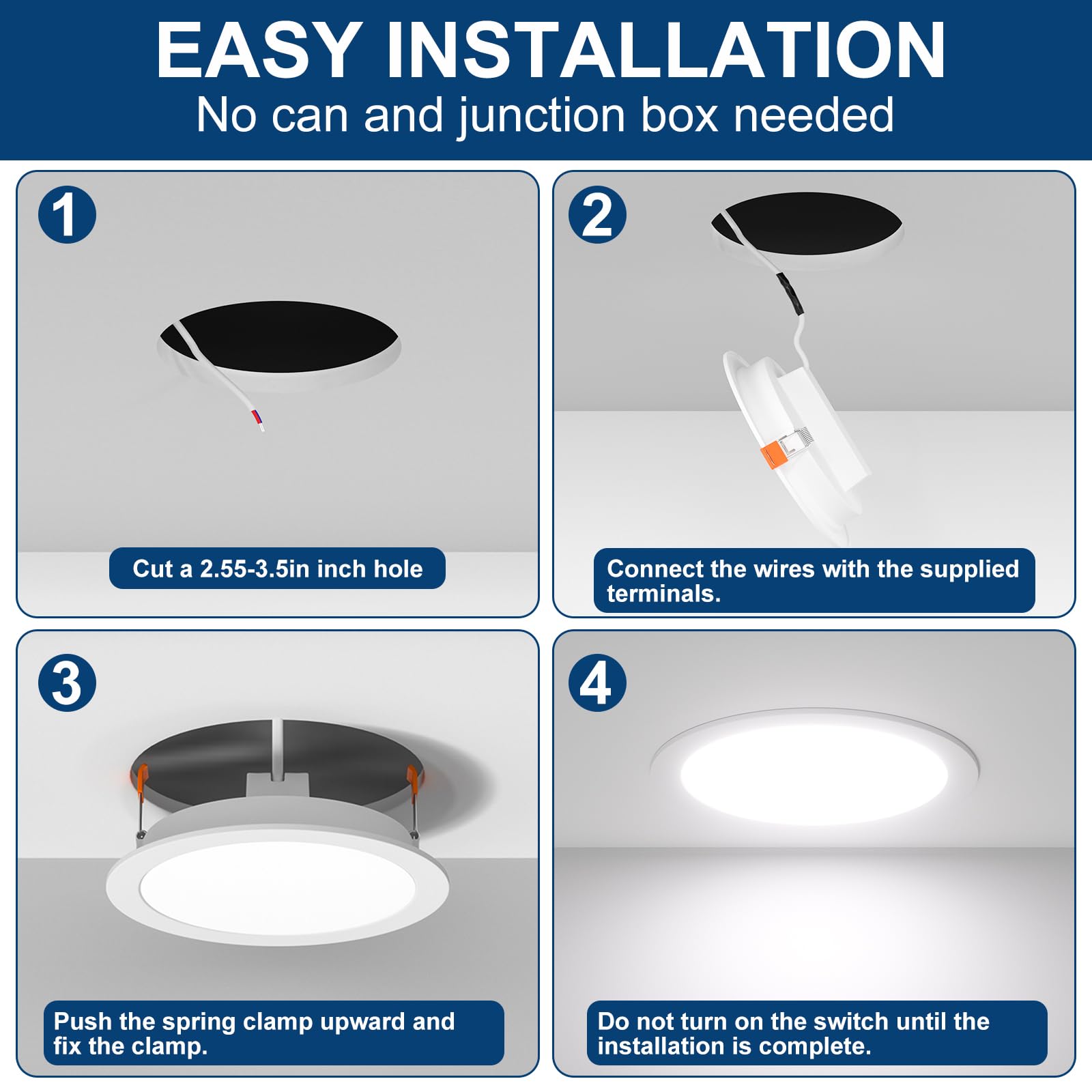 EASY INSTALLATION
No can and junction box needed

1
Cut a 2.55-3.5in inch hole

2
Connect the wires with the supplied terminals.

3
Push the spring clamp upward and fix the clamp.

4
Do not turn on the switch until the installation is complete.