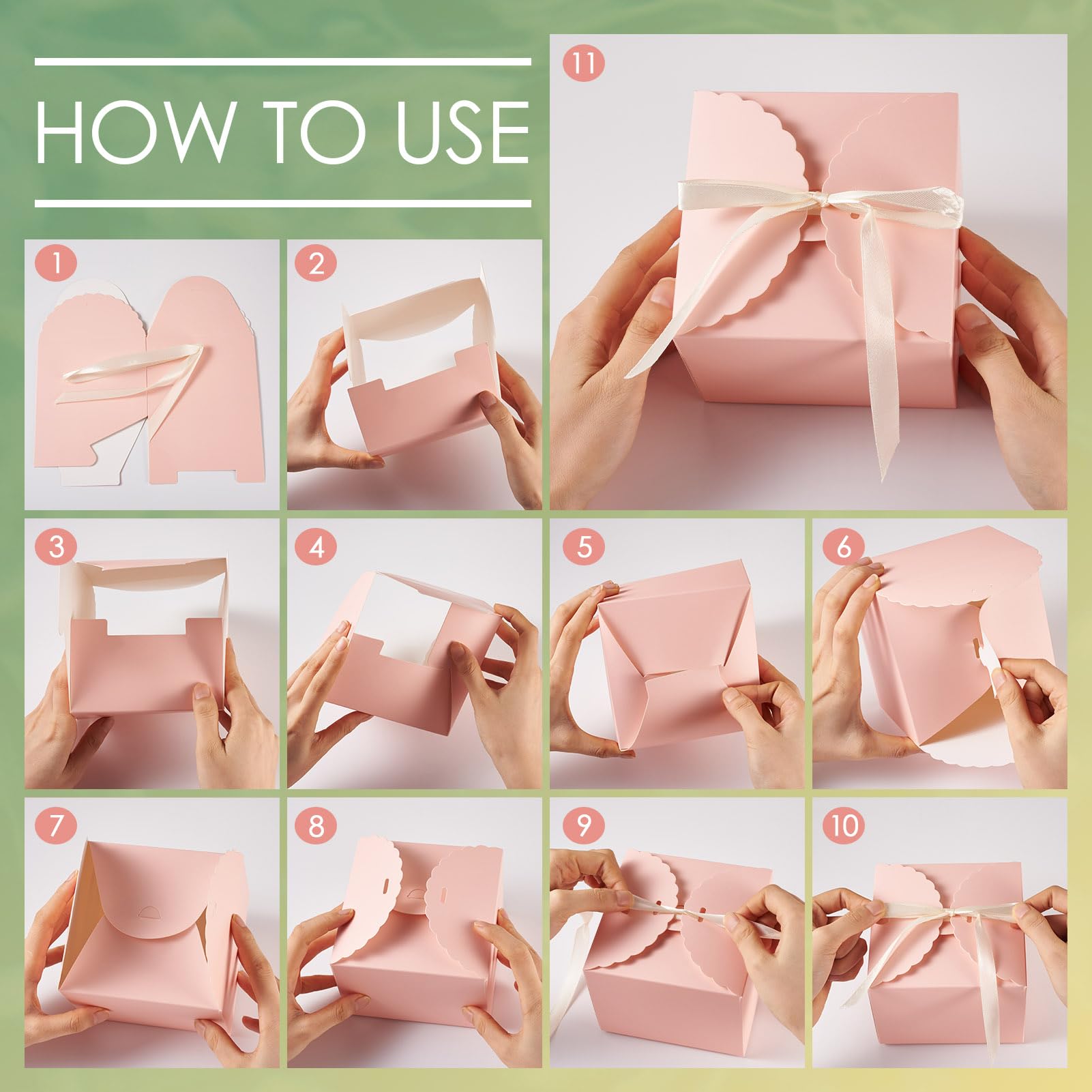 HOW TO USE

11

1

2

3

4

5

6

7

8

9

10