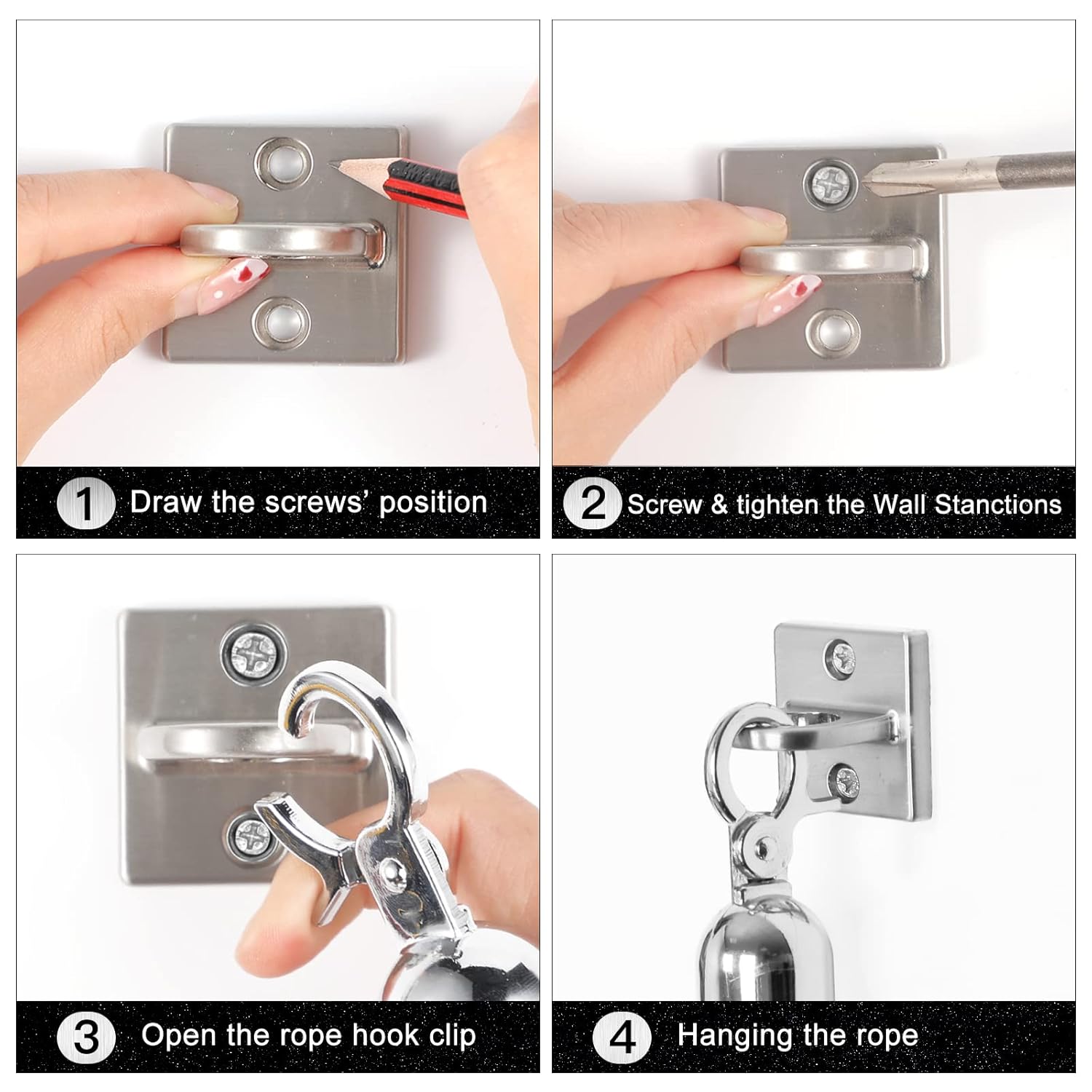 1 Draw the screws' position

2 Screw & tighten the Wall Stanctions

3 Open the rope hook clip

4 Hanging the rope