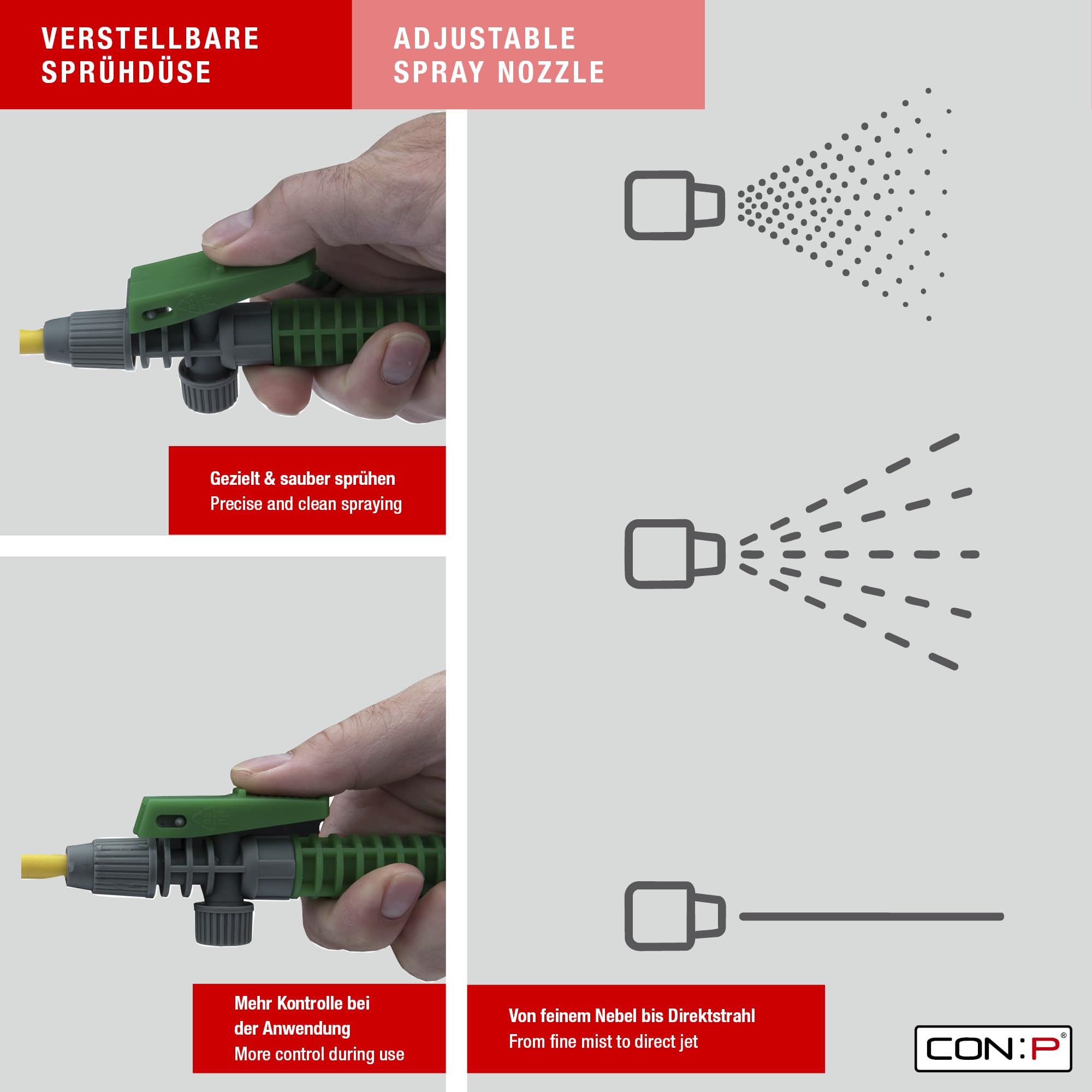 VERSTELLBARE SPRÜHDÜSE

ADJUSTABLE SPRAY NOZZLE

Gezielt & sauber sprühen
Precise and clean spraying

Mehr Kontrolle bei der Anwendung
More control during use

Von feinem Nebel bis Direktstrahl
From fine mist to direct jet

CON:P®