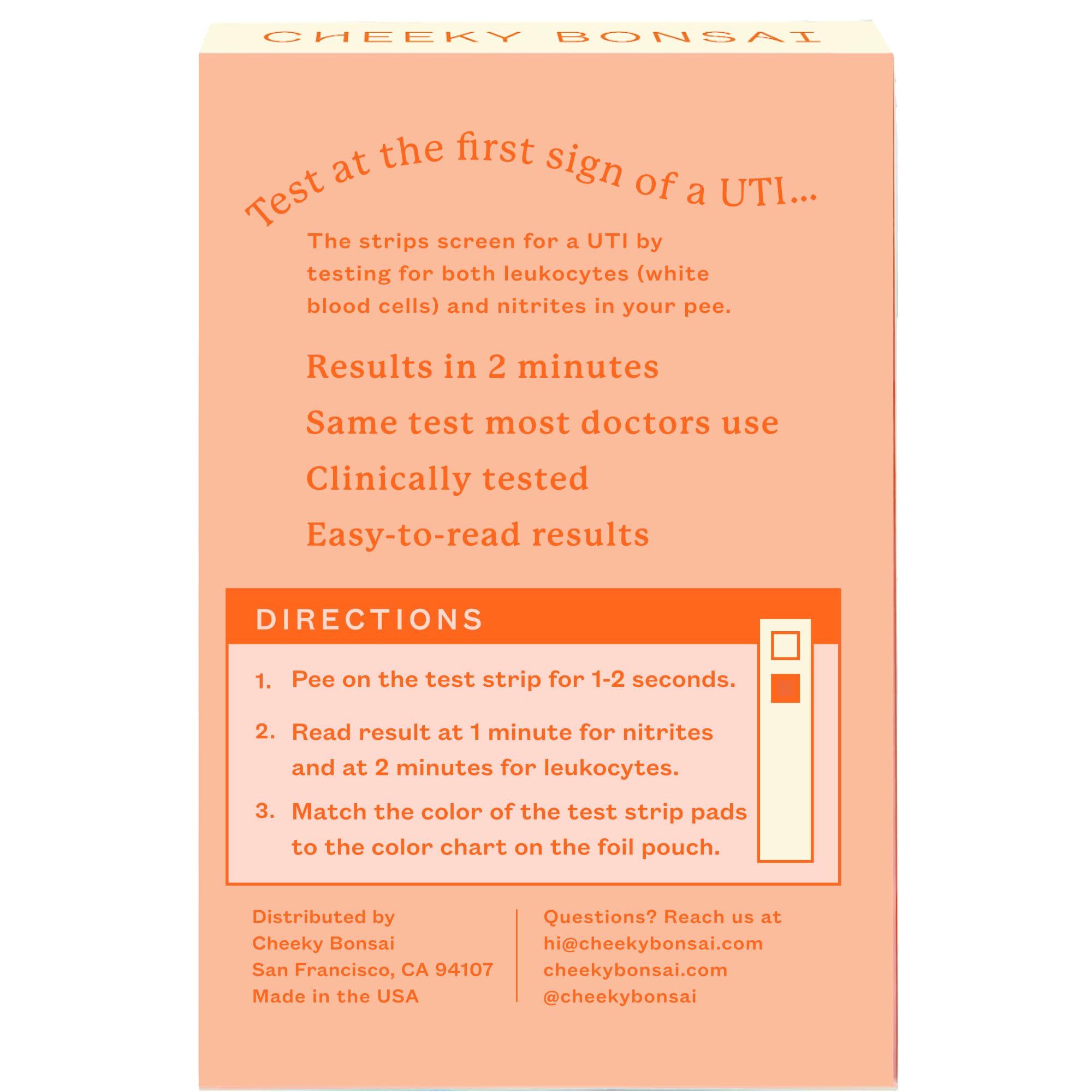 CHEEKY BONSAI

Test at the first sign of a UTI...

The strips screen for a UTI by testing for both leukocytes (white blood cells) and nitrites in your pee.

Results in 2 minutes

Same test most doctors use

Clinically tested

Easy-to-read results

DIRECTIONS

1. Pee on the test strip for 1-2 seconds.

2. Read result at 1 minute for nitrites and at 2 minutes for leukocytes.

3. Match the color of the test strip pads to the color chart on the foil pouch.

Distributed by
Cheeky Bonsai
San Francisco, CA 94107
Made in the USA

Questions? Reach us at
hi@cheekybonsai.com
cheekybonsai.com
@cheekybonsai