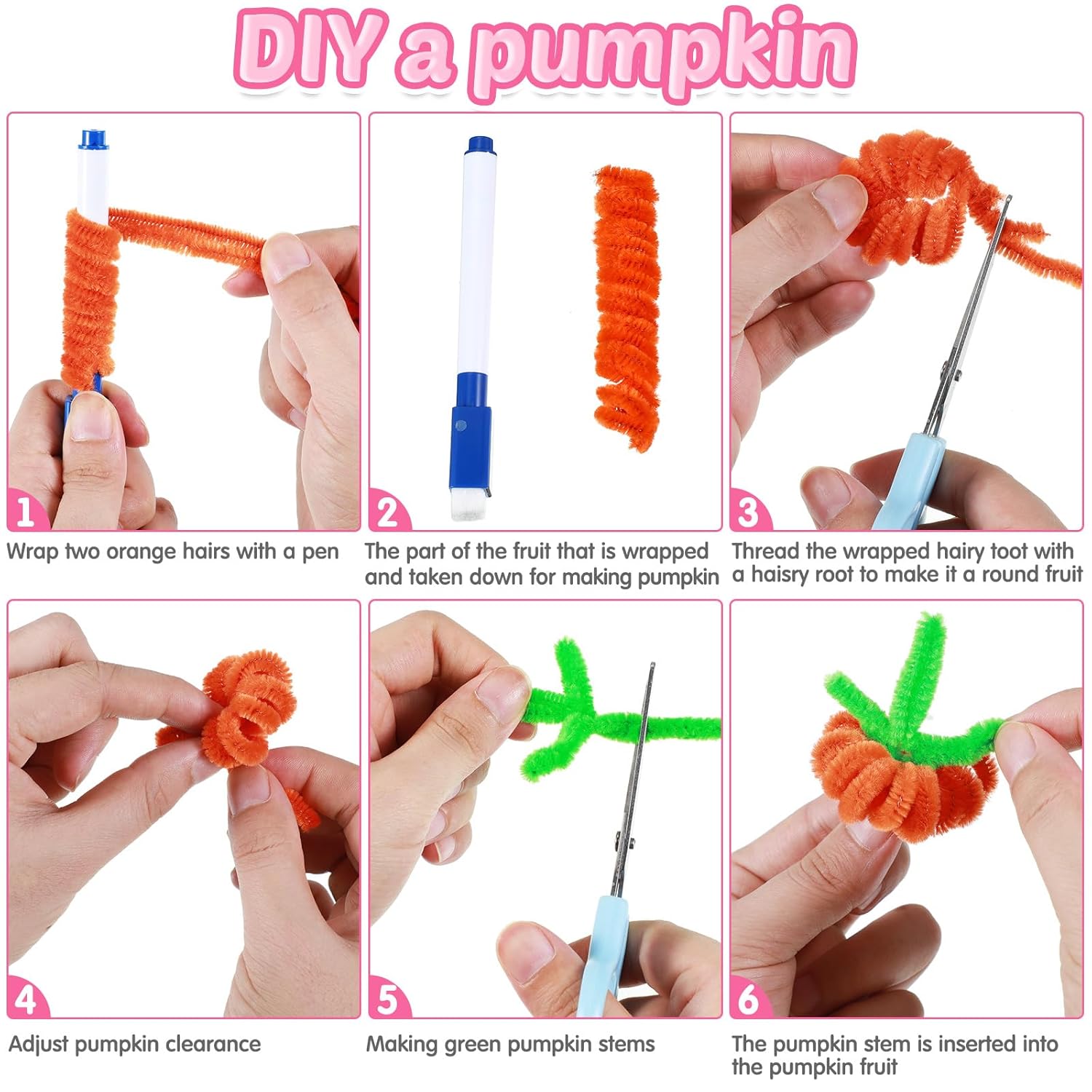 DIY a pumpkin

1
Wrap two orange hairs with a pen

2
The part of the fruit that is wrapped and taken down for making pumpkin

3
Thread the wrapped hairy toot with a haisry root to make it a round fruit

4
Adjust pumpkin clearance

5
Making green pumpkin stems

6
The pumpkin stem is inserted into the pumpkin fruit